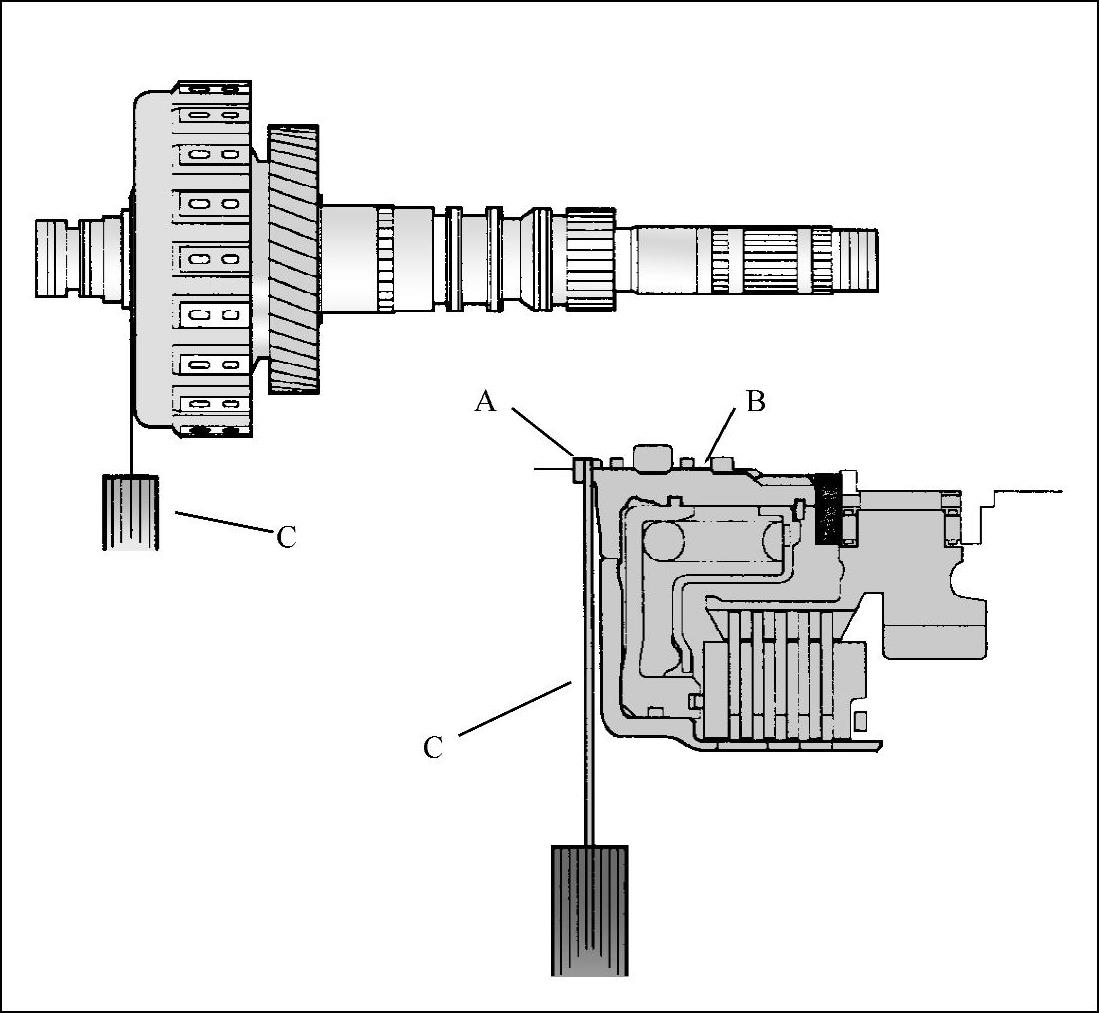 A
B
C
C