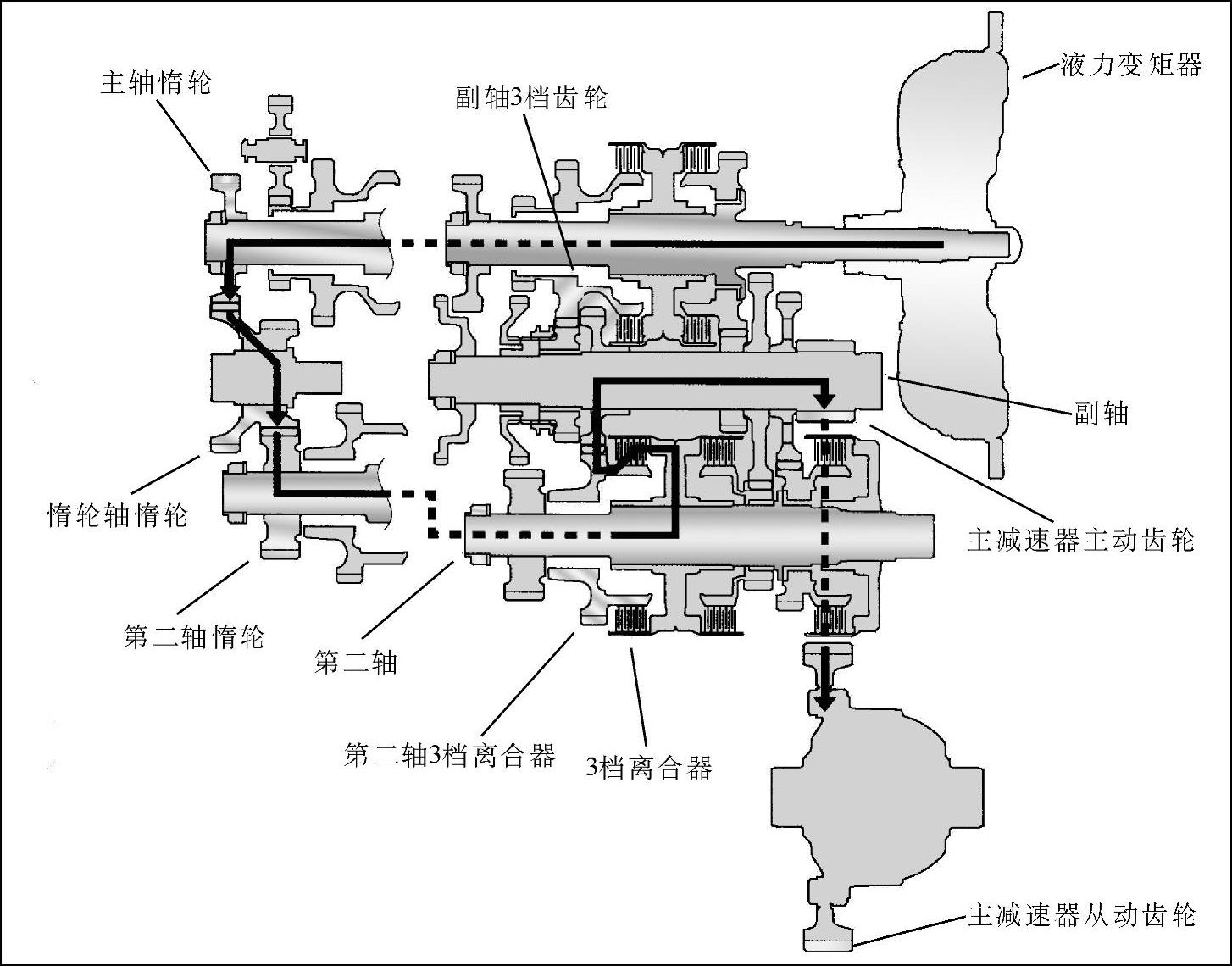 主轴惰轮

副轴3档齿轮

液力变矩器

副轴

惰轮轴惰轮

主减速器主动齿轮

第二轴惰轮

第二轴

第二轴3档离合器

3档离合器

主减速器从动齿轮