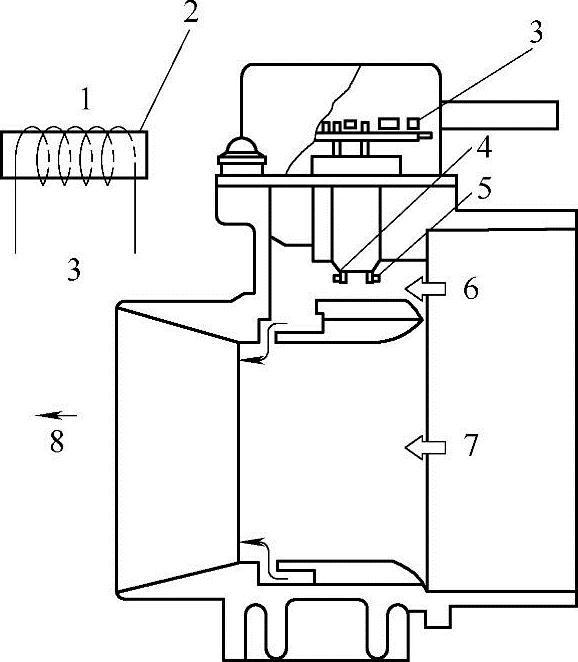 2
1
3
3
4
5
6
8
7