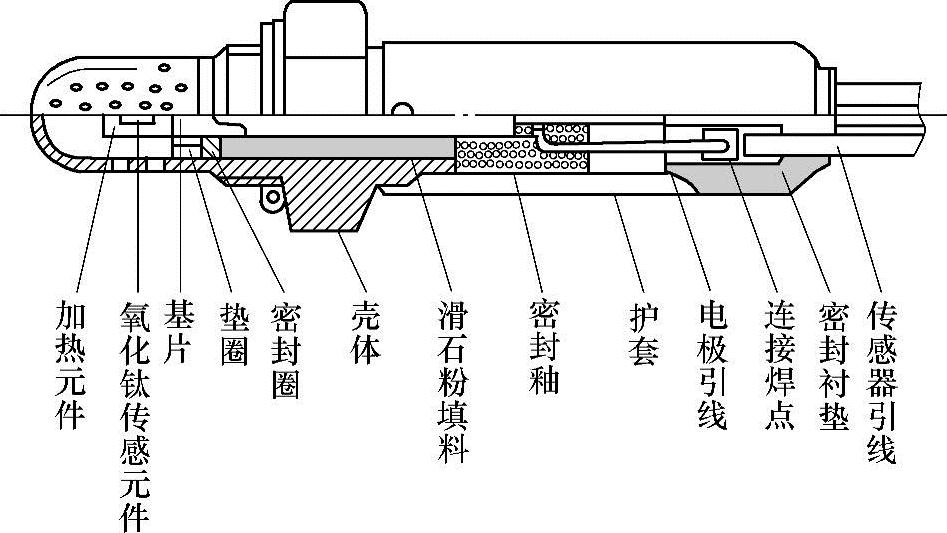 加热元件
氧化钛传感元件
基片
垫圈
密封圈
壳体
滑石粉填料
密封釉
护套
电极引线
连接焊点
密封衬垫
传感器引线