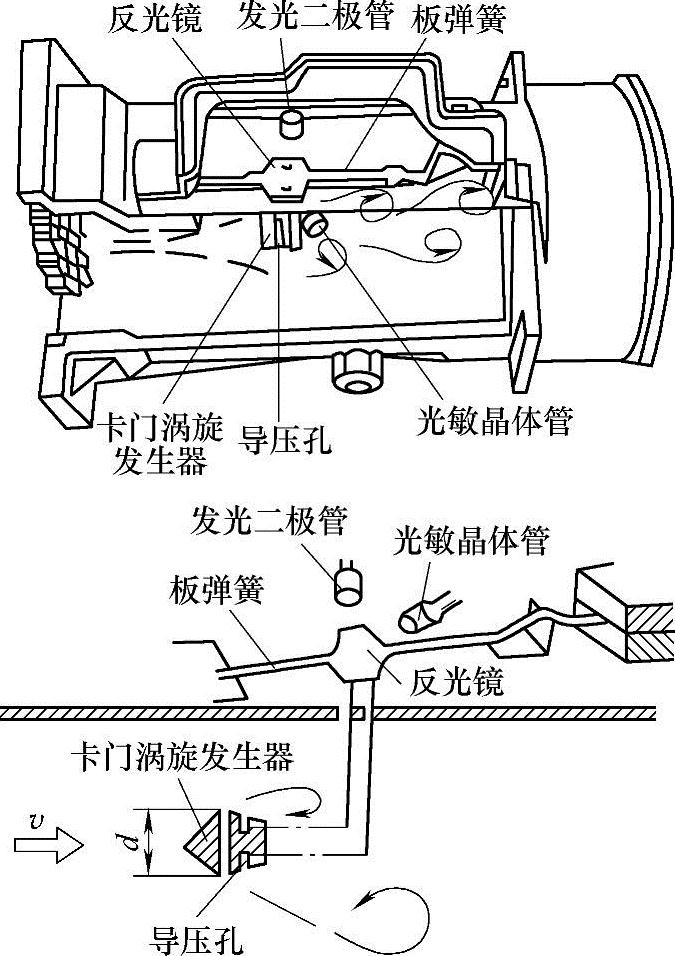 反光镜 发光二极管 板弹簧

卡门涡旋发生器 导压孔 光敏晶体管

发光二极管 光敏晶体管

板弹簧

反光镜

卡门涡旋发生器

$v$ $d$

导压孔