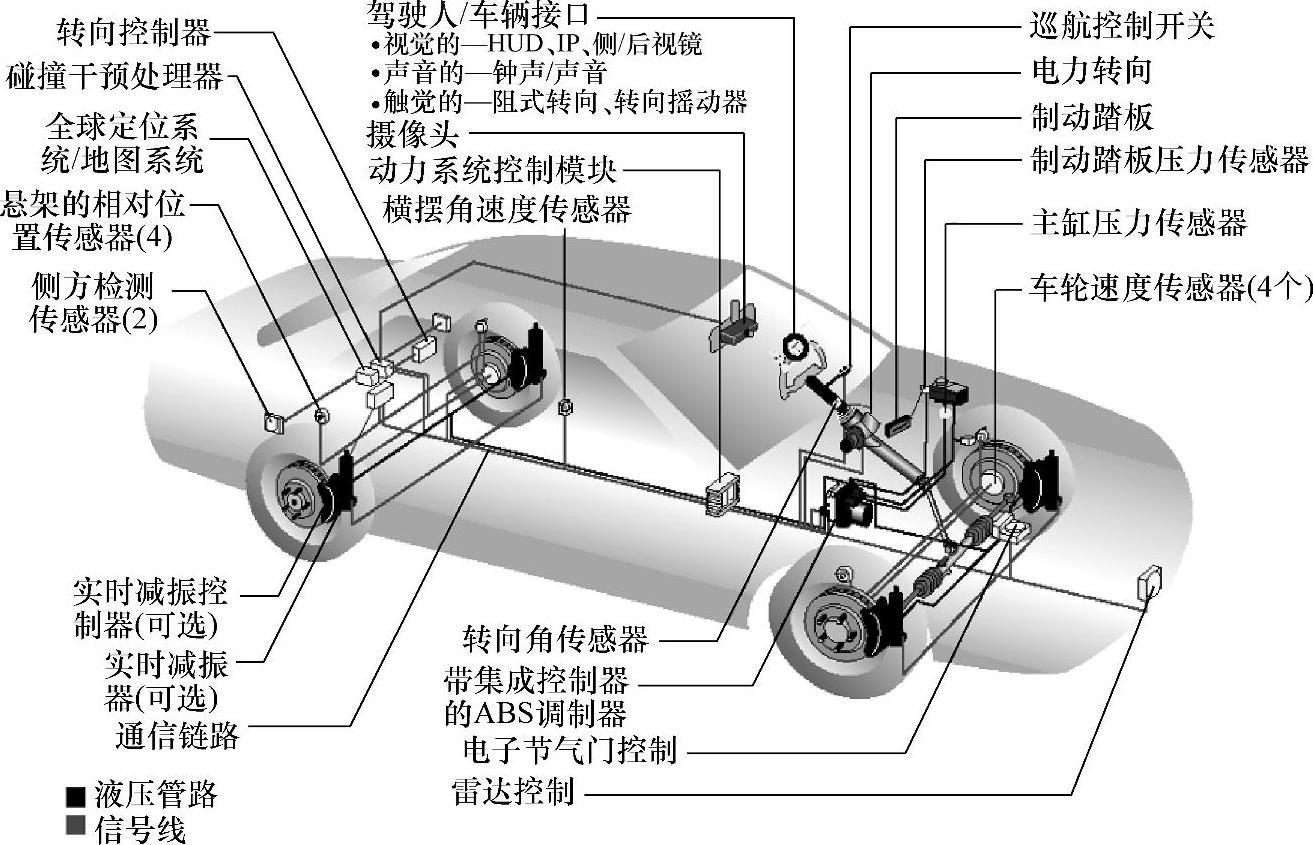 转向控制器
碰撞干预处理器
全球定位系统/地图系统
悬架的相对位置传感器(4)
侧方检测传感器(2)
驾驶人/车辆接口
•视觉的—HUD、IP、侧/后视镜
•声音的—钟声/声音
•触觉的—阻式转向、转向摇动器
摄像头
动力系统控制模块
横摆角速度传感器
巡航控制开关
电力转向
制动踏板
制动踏板压力传感器
主缸压力传感器
车轮速度传感器(4个)
实时减振控制器(可选)
实时减振器(可选)
通信链路
转向角传感器
带集成控制器的ABS调制器
电子节气门控制
雷达控制
■ 液压管路
■ 信号线