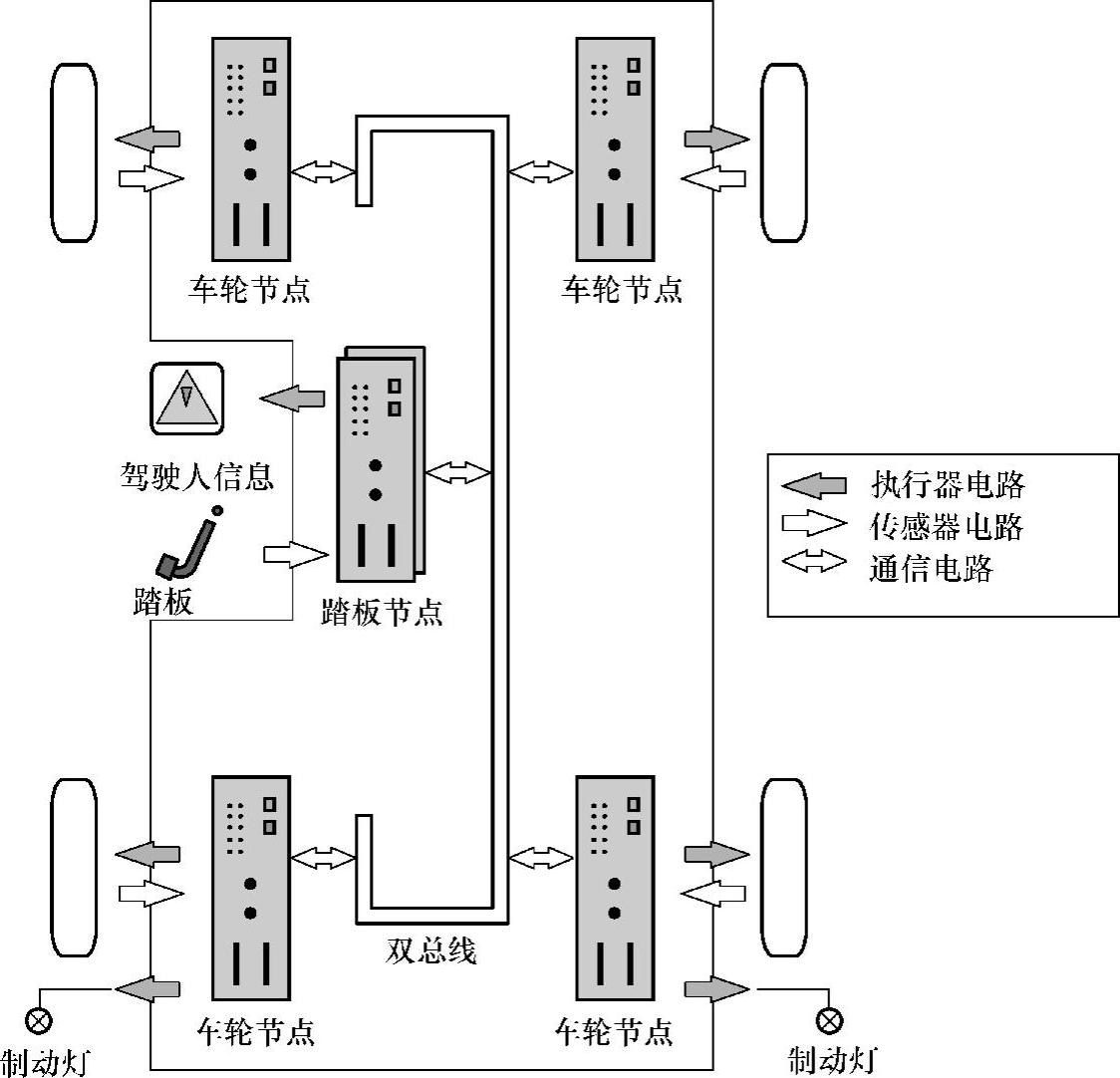 车轮节点

车轮节点

驾驶人信息

踏板

踏板节点

执行器电路
传感器电路
通信电路

双总线

车轮节点

车轮节点

制动灯

制动灯