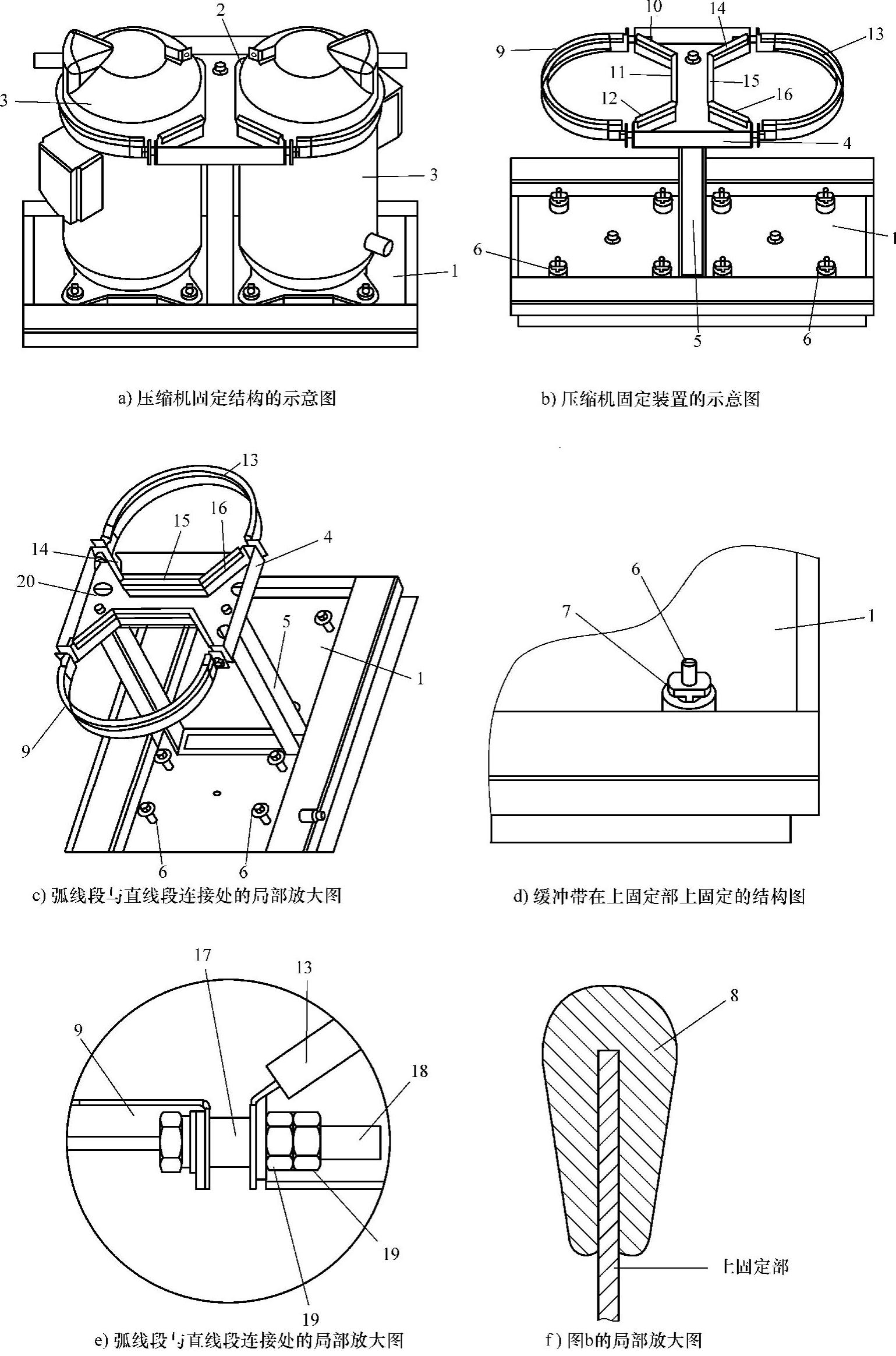 2
3
3
1
a) 压缩机固定结构的示意图

10
14
9
13
11
15
12
16
4
1
6
5
6
b) 压缩机固定装置的示意图

13
15
16
14
4
20
5
1
9
6
6
c) 弧线段与直线段连接处的局部放大图

6
7
1
d) 缓冲带在上固定部上固定的结构图

17
13
9
18
19
19
e) 弧线段与直线段连接处的局部放大图

8
上固定部
f) 图b的局部放大图