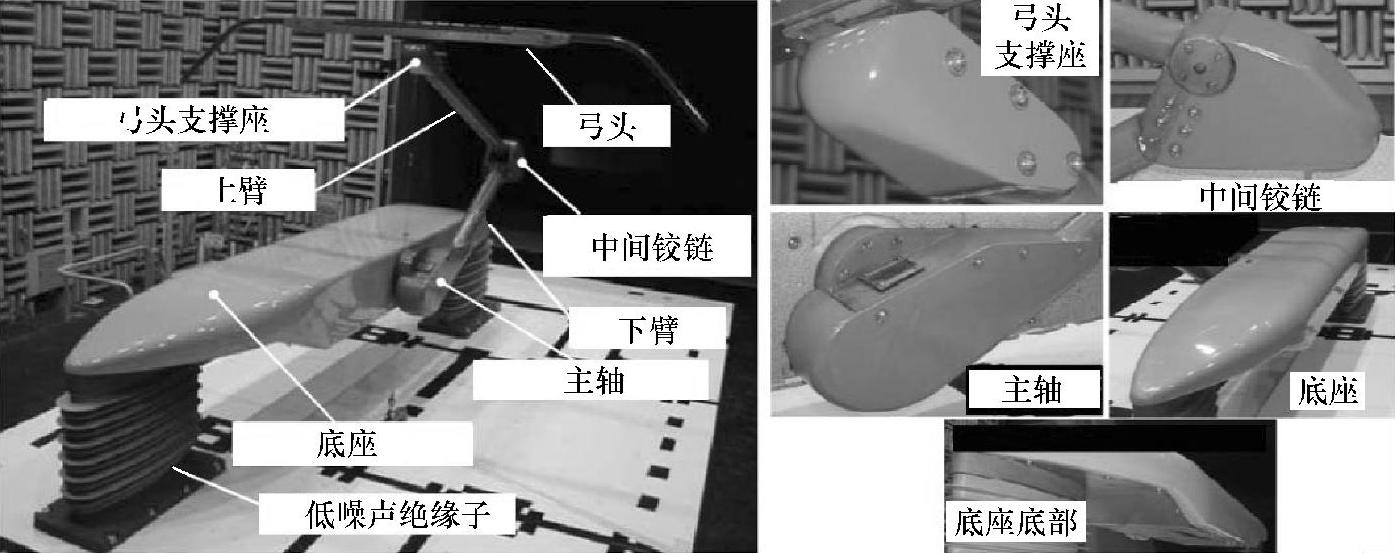 弓头支撑座
弓头
上臂
中间铰链
下臂
主轴
底座
低噪声绝缘子

弓头支撑座
中间铰链
主轴
底座
底座底部