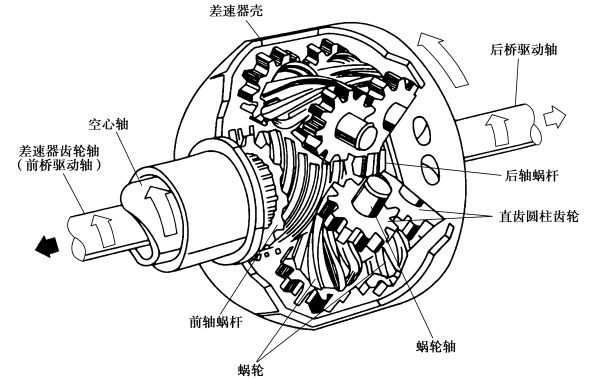 差速器壳

后桥驱动轴

空心轴

差速器齿轮轴
（前桥驱动轴）

后轴蜗杆

直齿圆柱齿轮

前轴蜗杆

蜗轮轴

蜗轮