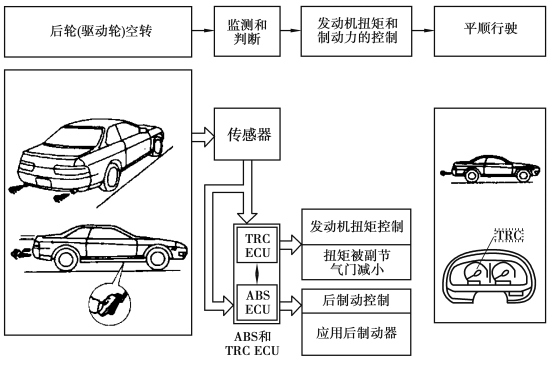 后轮(驱动轮)空转

监测和判断

发动机扭矩和制动力的控制

平顺行驶

传感器

TRC ECU

ABS ECU

ABS和 TRC ECU

发动机扭矩控制

扭矩被副节气门减小

后制动控制

应用后制动器

TRC