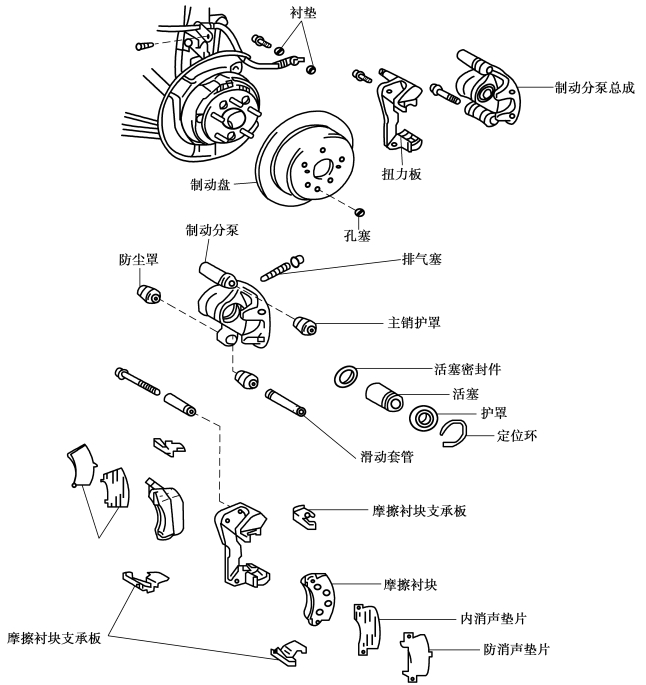 衬垫
制动分泵总成
扭力板
制动盘
孔塞
制动分泵
防尘罩
排气塞
主销护罩
活塞密封件
活塞
护罩
定位环
滑动套管
摩擦衬块支承板
摩擦衬块
内消声垫片
防消声垫片
摩擦衬块支承板