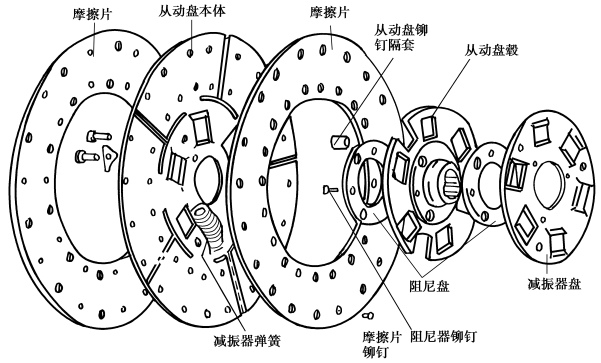 摩擦片
从动盘本体
摩擦片
从动盘铆钉隔套
从动盘毂
阻尼盘
减振器盘
减振器弹簧
摩擦片铆钉
阻尼器铆钉