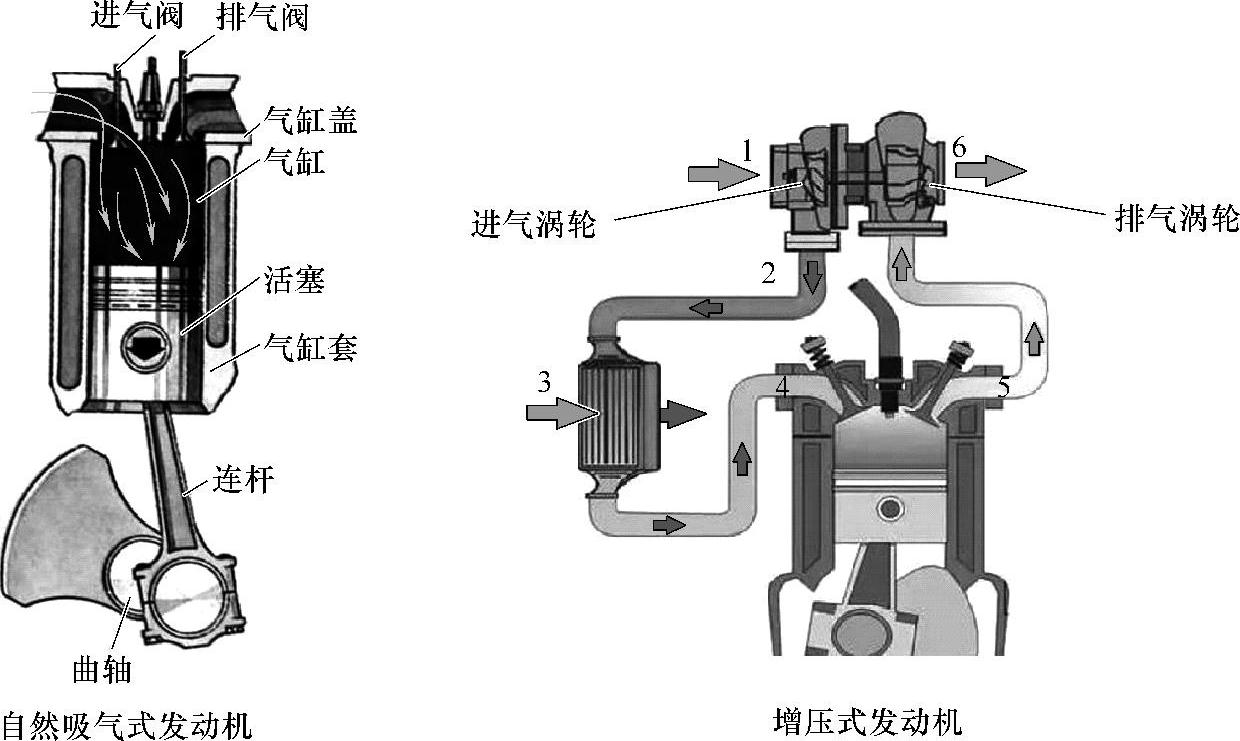 进气阀 排气阀

气缸盖

气缸

活塞

气缸套

连杆

曲轴

自然吸气式发动机

1

6

进气涡轮

排气涡轮

2

3

4

5

增压式发动机