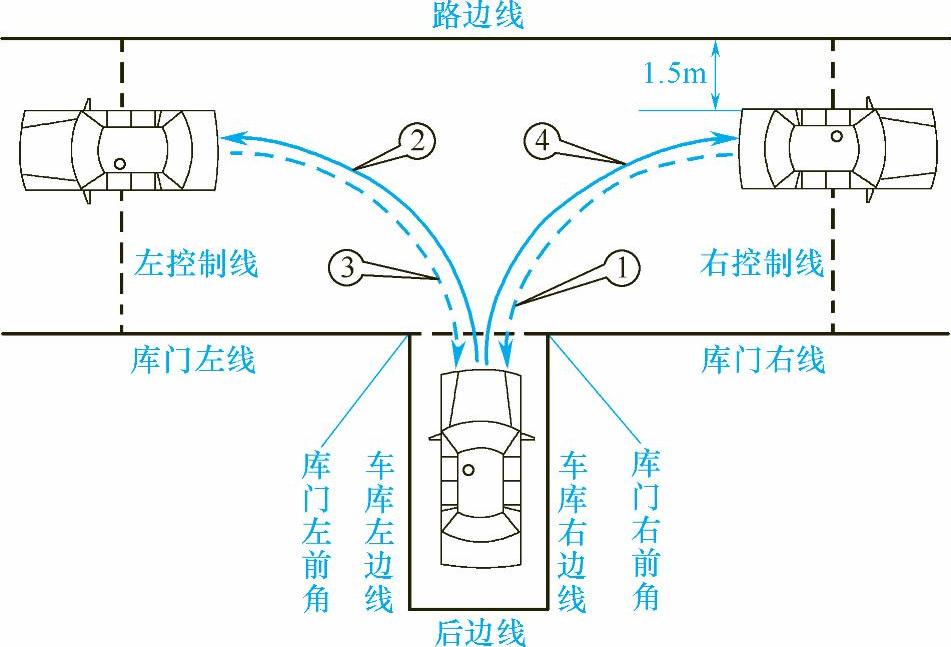 路边线

1.5m

2

4

左控制线

3

1

右控制线

库门左线

库门右线

库门左前角

车库左边线

车库右边线

库门右前角

后边线