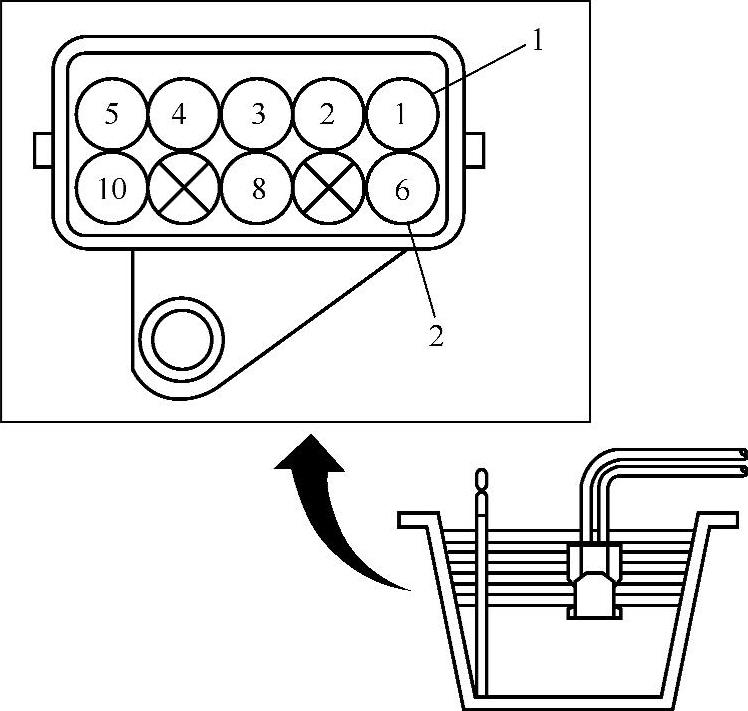 1
5
4
3
2
1
10
8
6
2