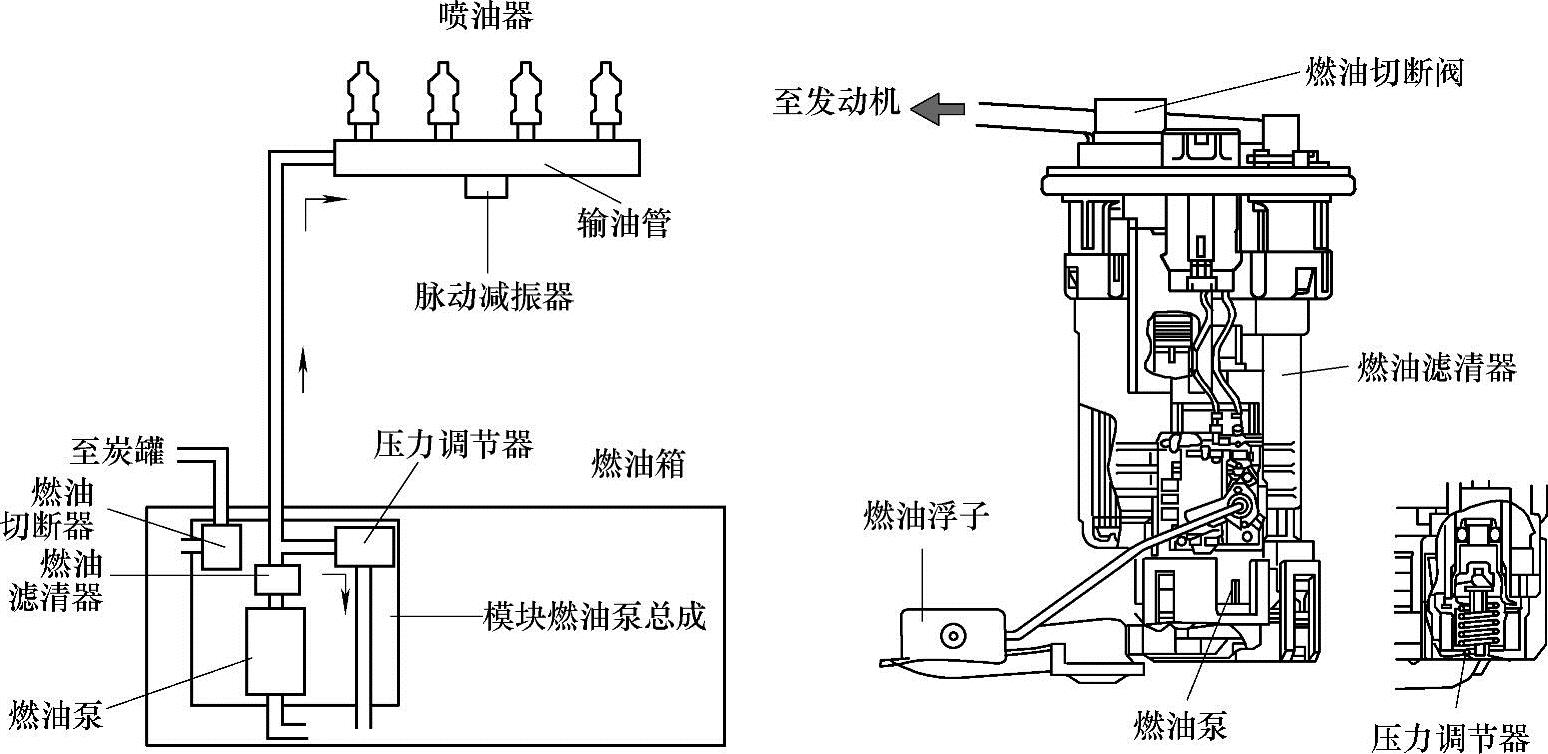 喷油器

输油管

脉动减振器

至炭罐

压力调节器

燃油箱

燃油切断器

燃油滤清器

模块燃油泵总成

燃油泵

至发动机

燃油切断阀

燃油滤清器

燃油浮子

燃油泵

压力调节器