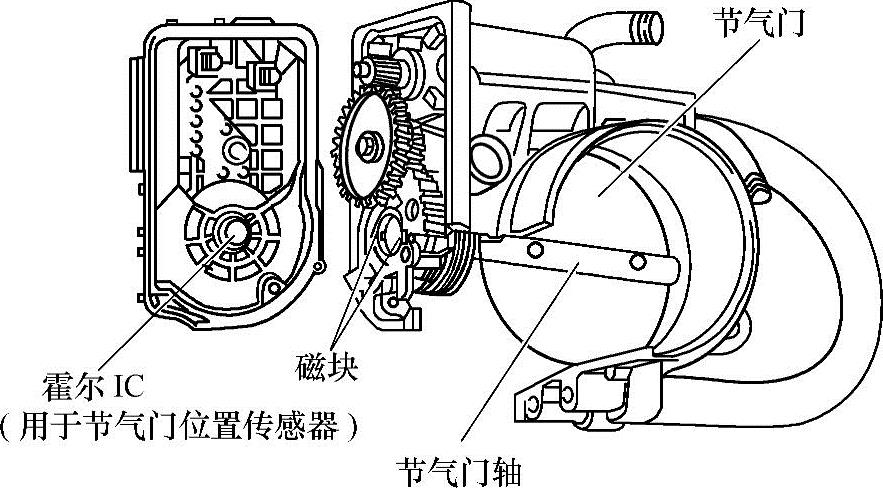 节气门

霍尔 IC
（用于节气门位置传感器）

磁块

节气门轴