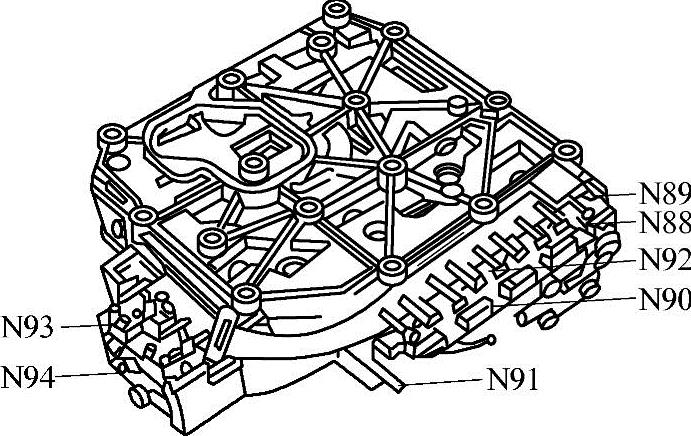 N89
N88
N92
N90
N93
N94
N91