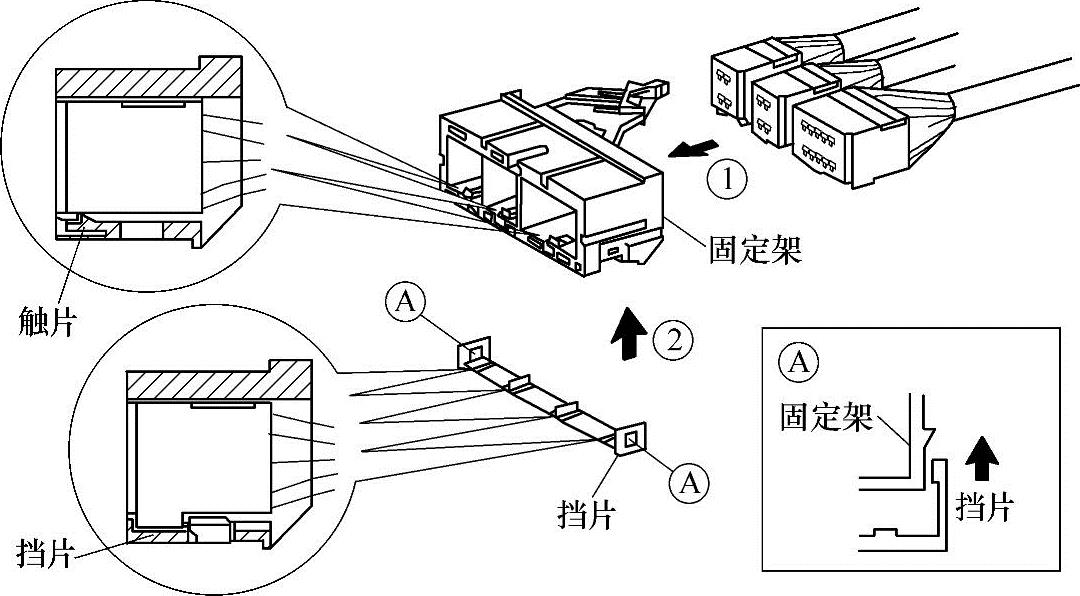 ①
固定架
触片
Ⓐ
②
Ⓐ
挡片
挡片
Ⓐ
固定架
挡片