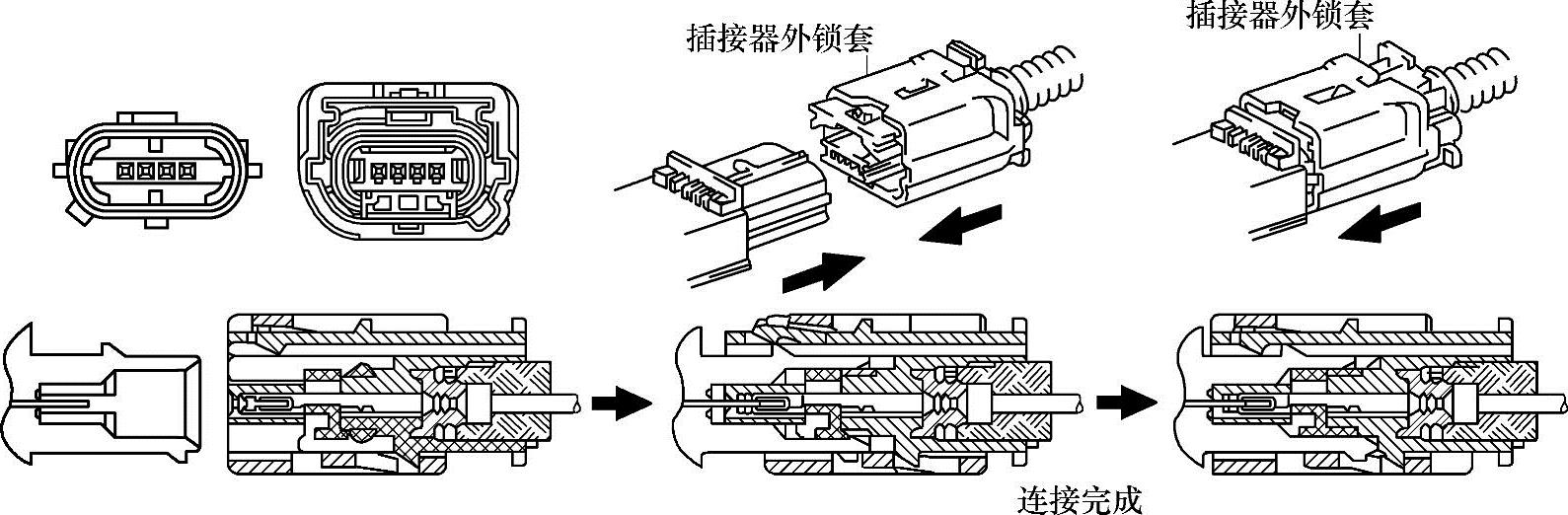 插接器外锁套

插接器外锁套

连接完成