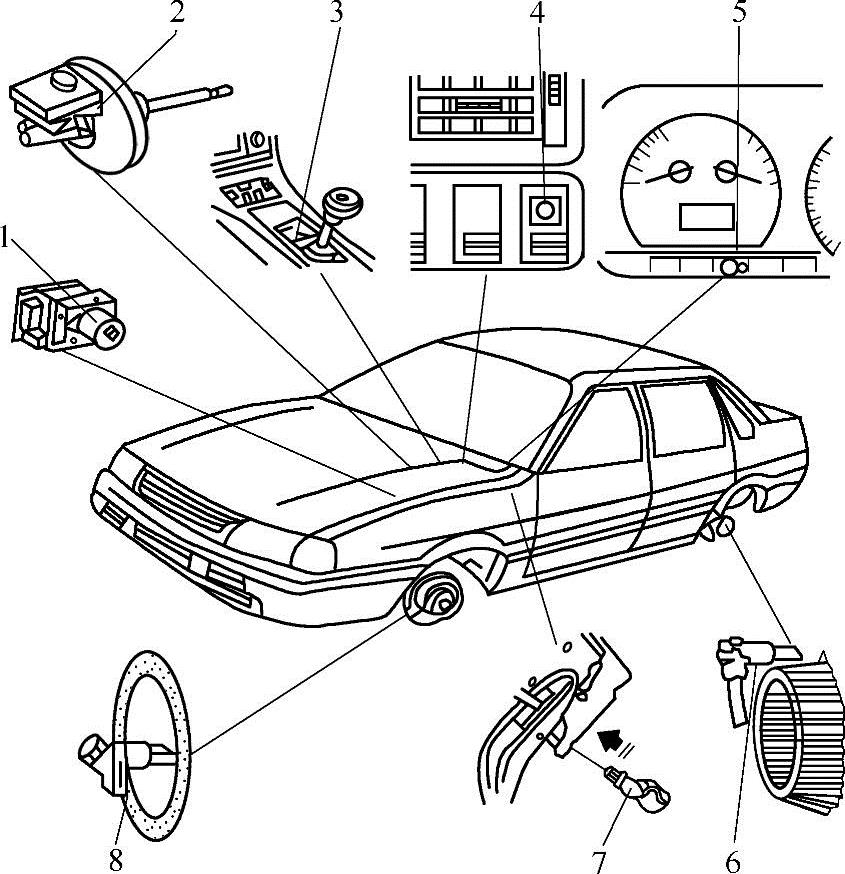 2
3
4
5
1
8
7
6