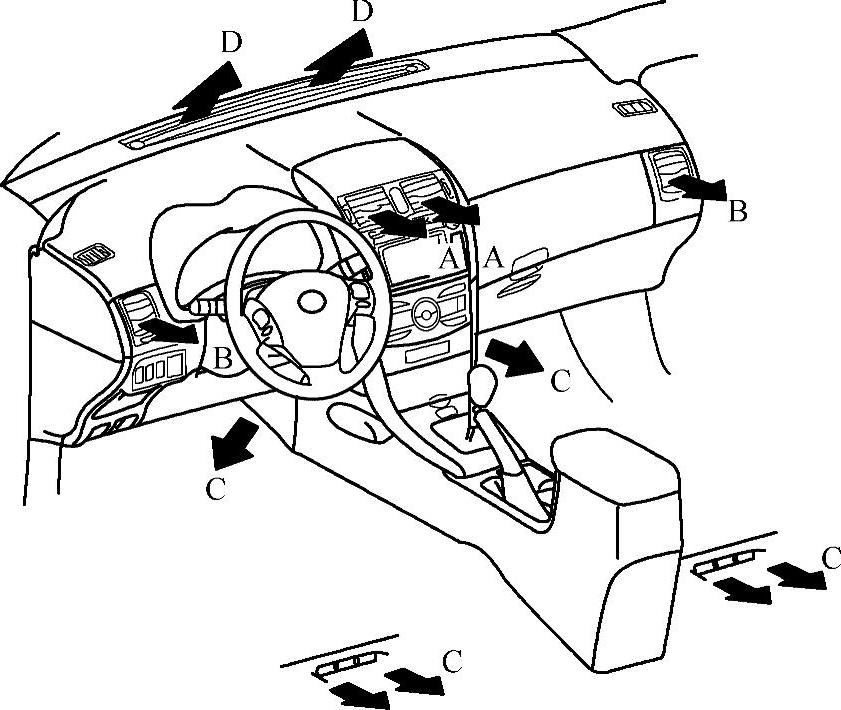 D
D
B
A
A
B
C
C
C
C