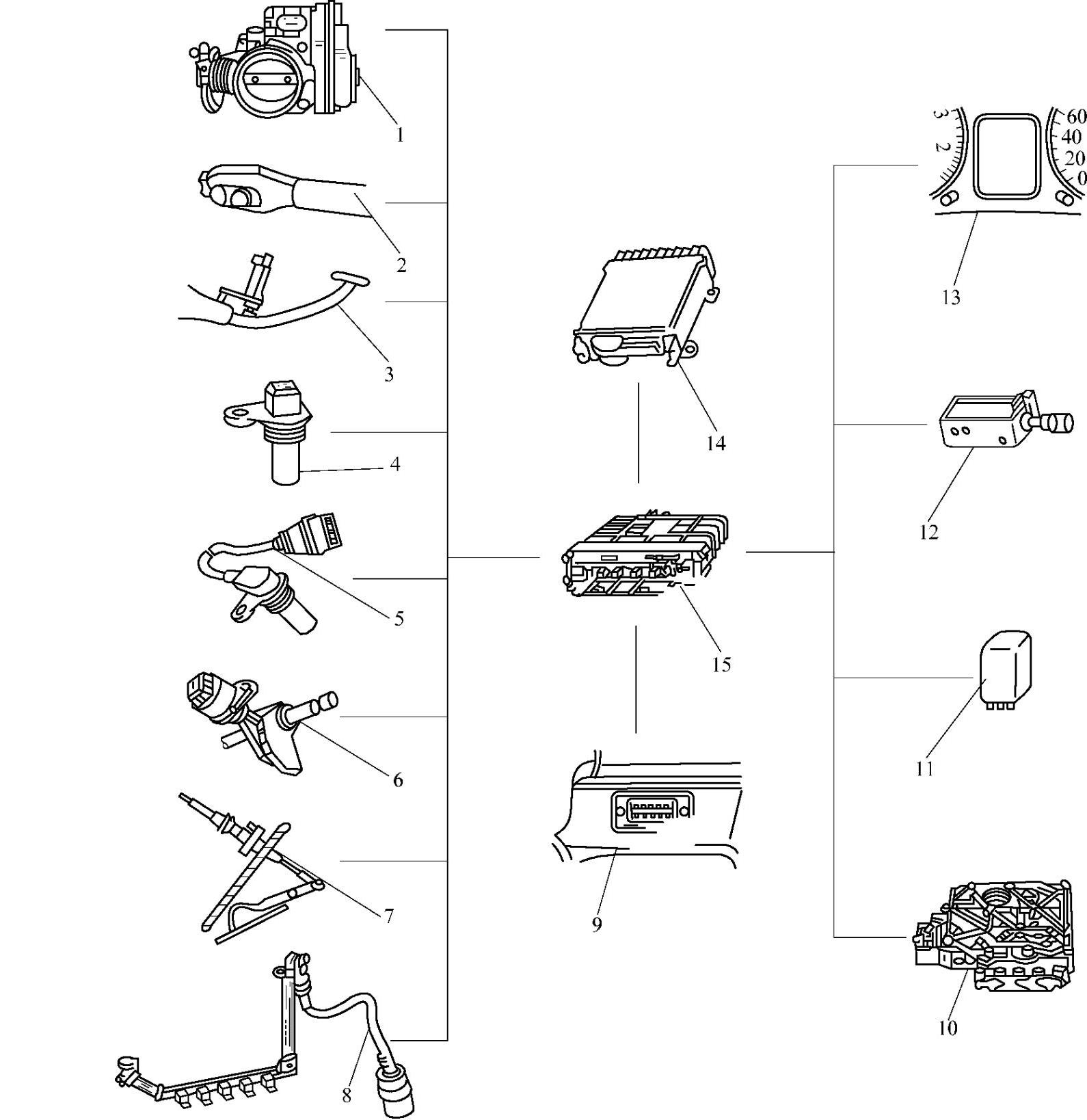 1
2
3
4
5
6
7
8
14
15
9
3
2
60
40
20
0
13
12
11
10