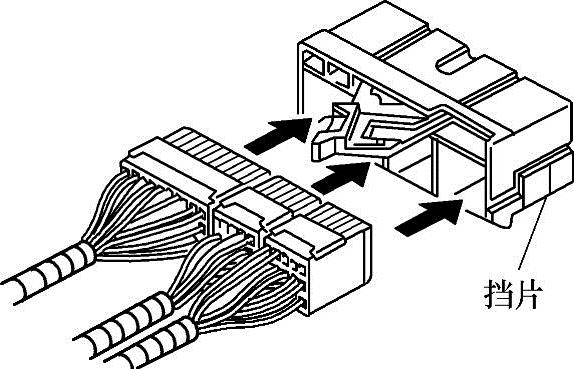 挡片