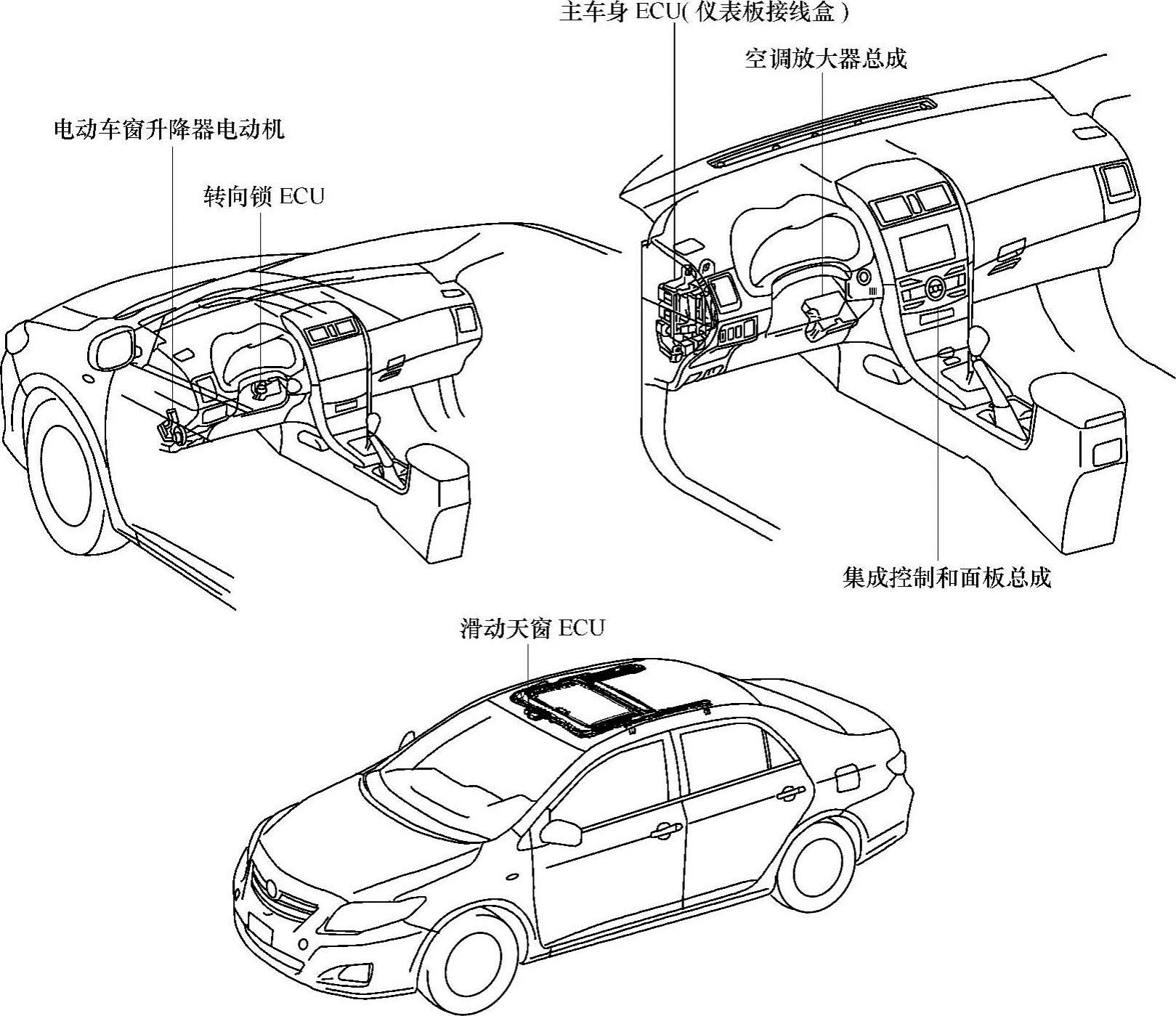 主车身 ECU( 仪表板接线盒 )

空调放大器总成

电动车窗升降器电动机

转向锁 ECU

集成控制和面板总成

滑动天窗 ECU