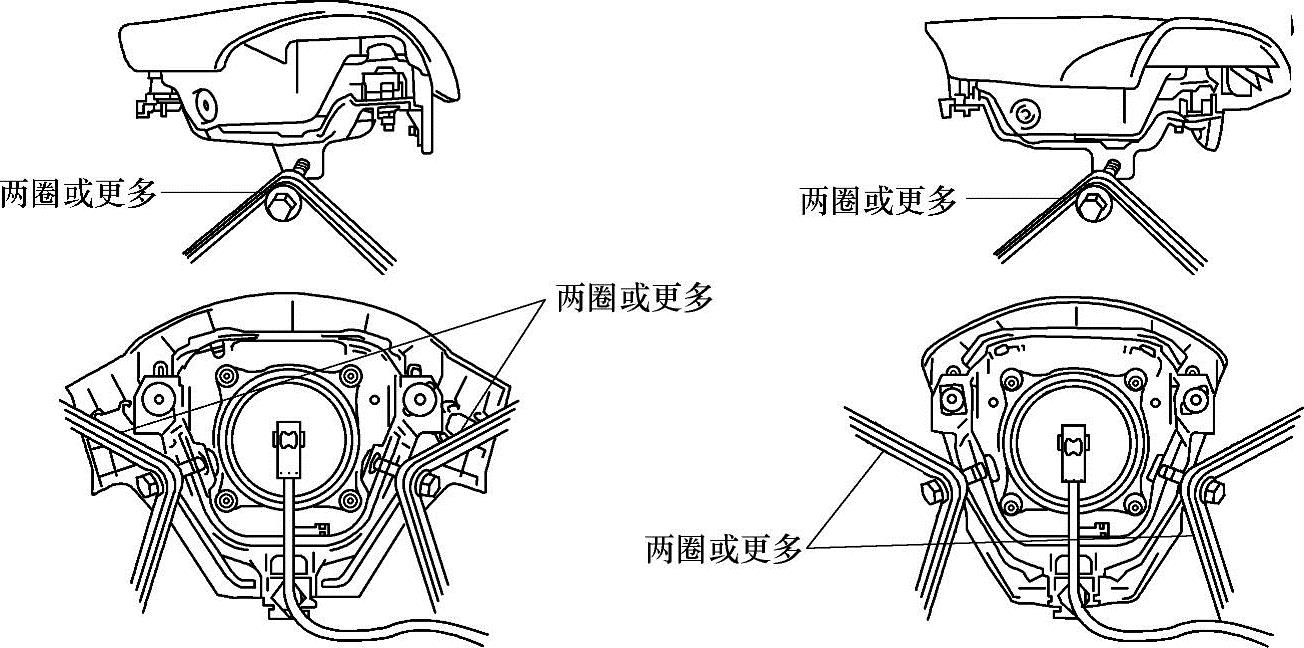 两圈或更多

两圈或更多

两圈或更多

两圈或更多