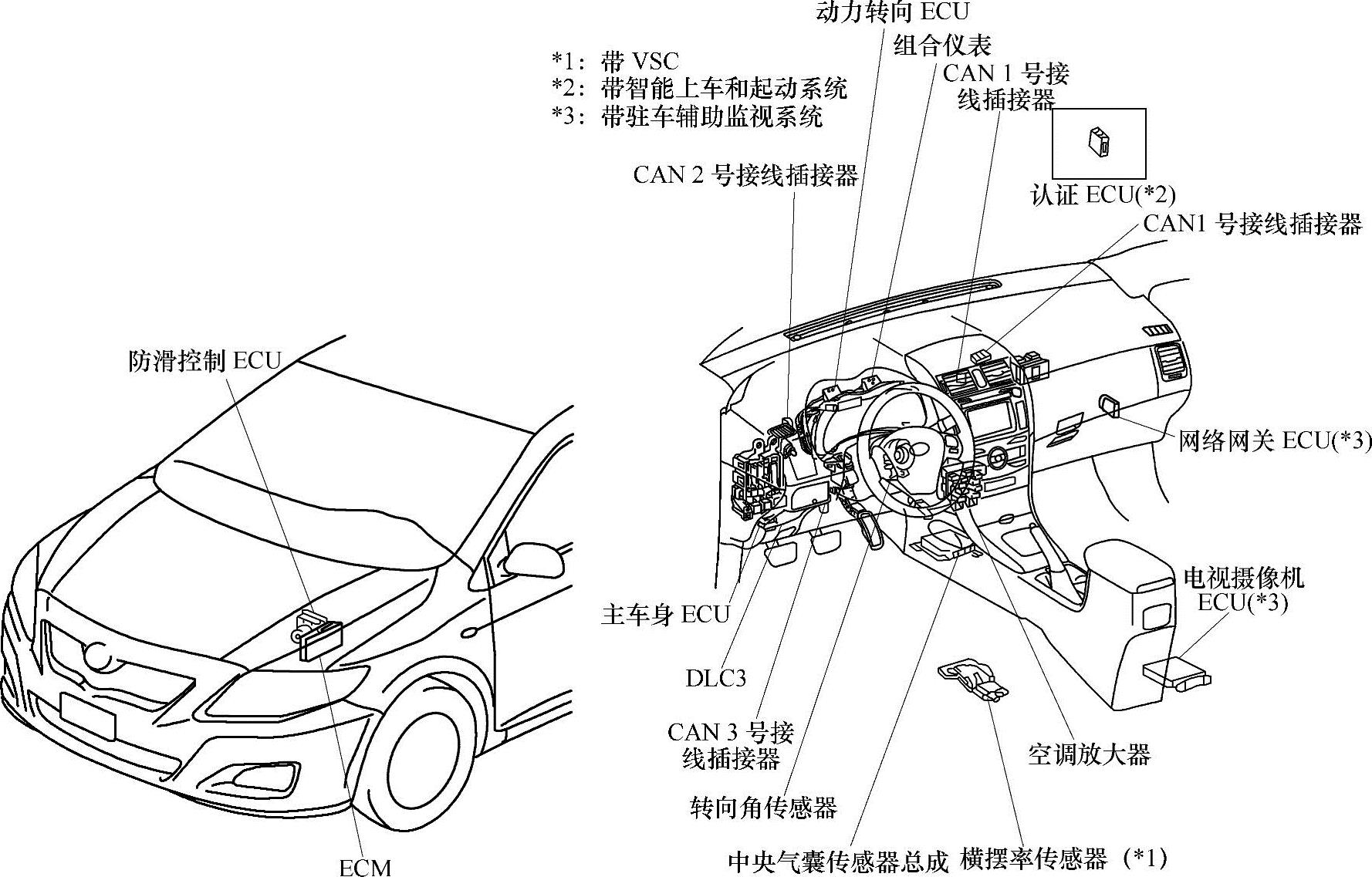 动力转向 ECU
组合仪表
*1：带 VSC
*2：带智能上车和起动系统
*3：带驻车辅助监视系统
CAN 1 号接线插接器
CAN 2 号接线插接器
认证 ECU(*2)
CAN1 号接线插接器
防滑控制 ECU
网络网关 ECU(*3)
电视摄像机 ECU(*3)
主车身 ECU
DLC3
CAN 3 号接线插接器
空调放大器
转向角传感器
ECM
中央气囊传感器总成
横摆率传感器（*1）