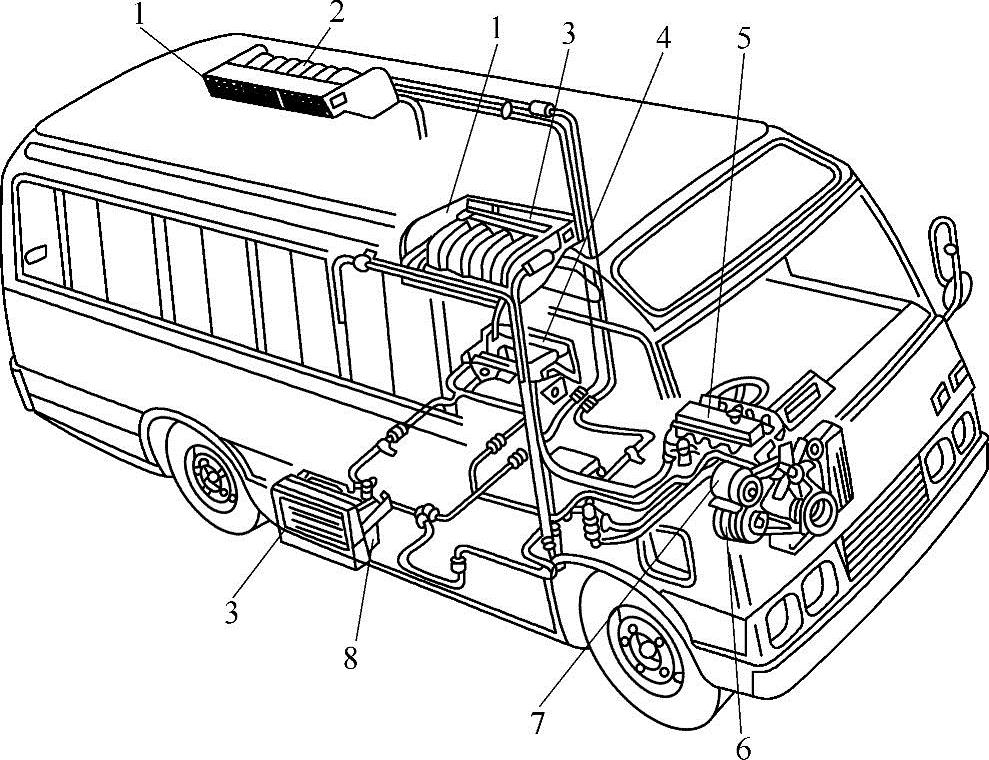 1
2
1
3
4
5
3
8
7
6