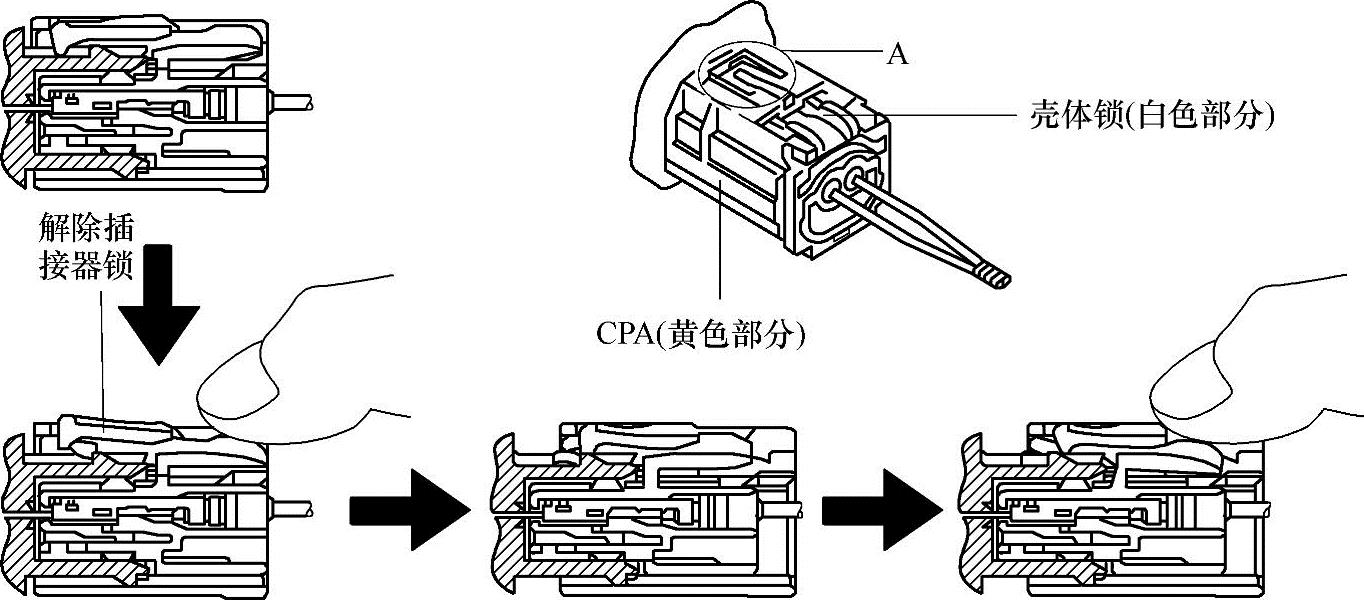 A
壳体锁(白色部分)
解除插接器锁
CPA(黄色部分)