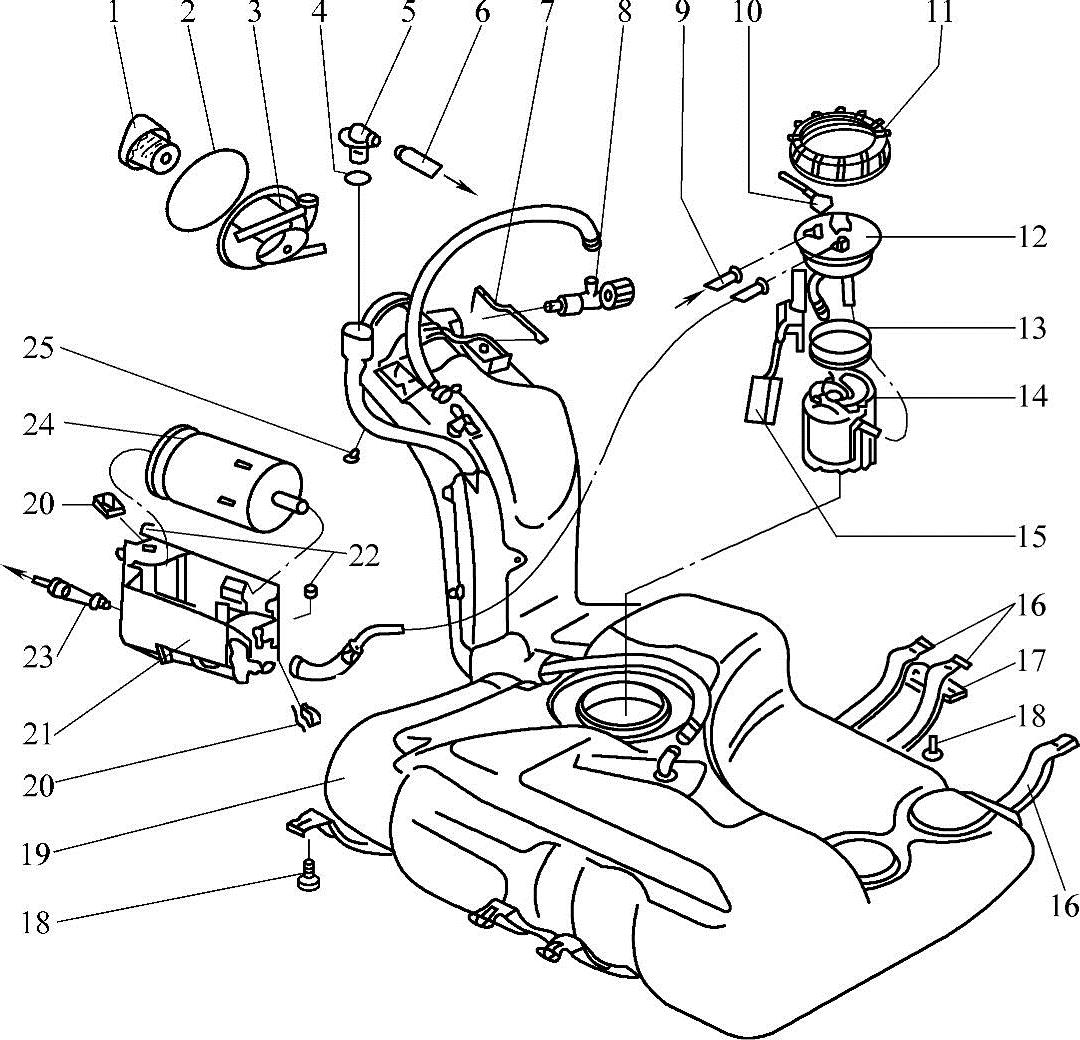 1 2 3 4 5 6 7 8 9 10 11

12

13

14

15

16

17

18

16

25

24

20

22

23

21

20

19

18