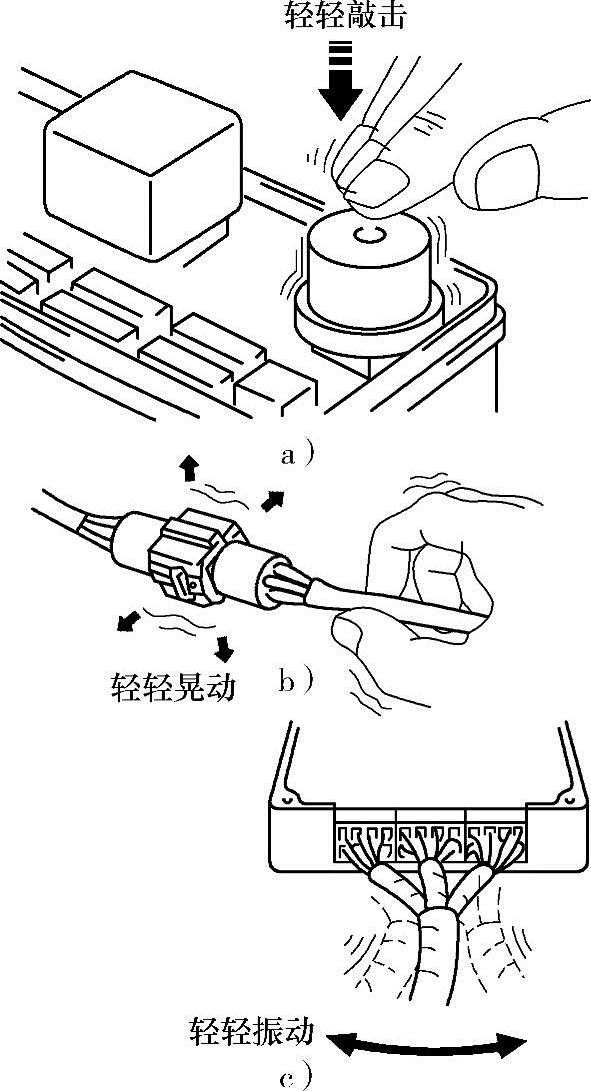 轻轻敲击

a)

轻轻晃动

b)

轻轻振动

c)