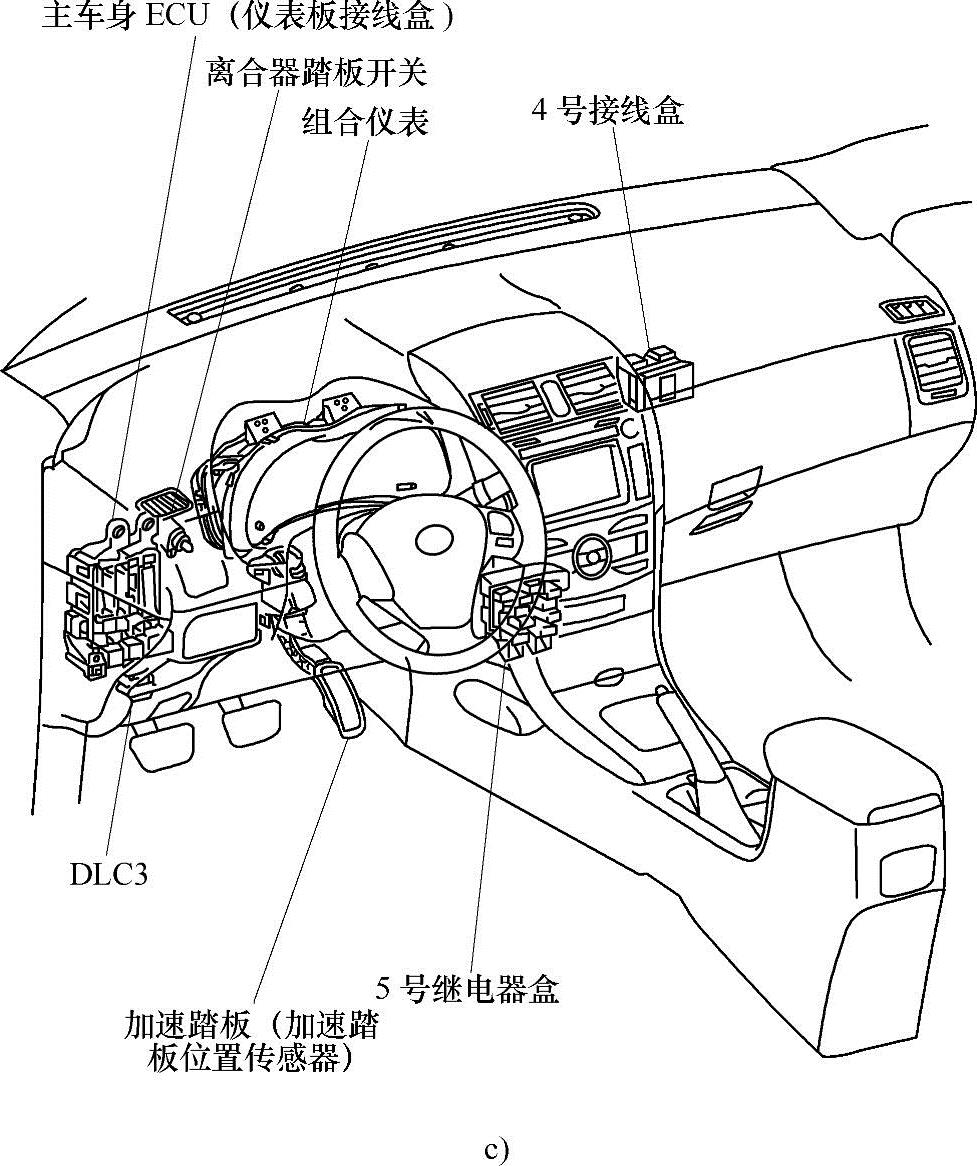 主车身 ECU（仪表板接线盒）

离合器踏板开关

组合仪表

4 号接线盒

DLC3

5 号继电器盒

加速踏板（加速踏板位置传感器）

c)