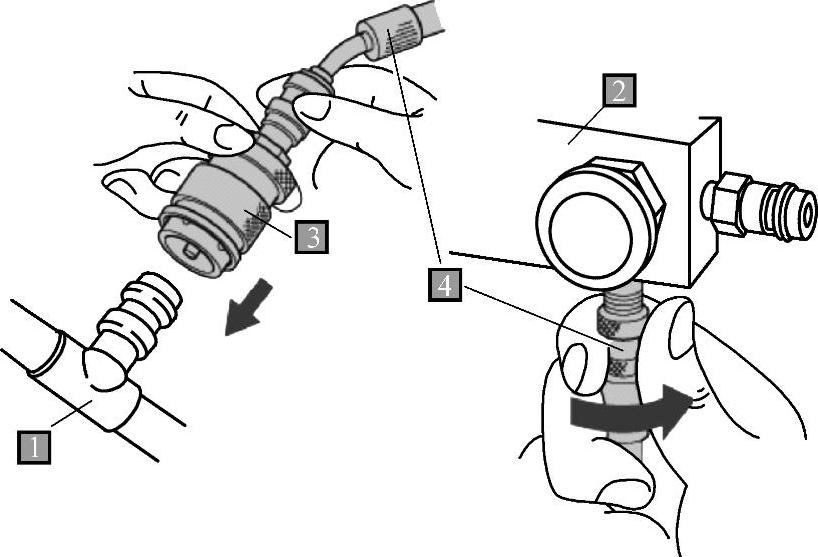 2
3
4
1