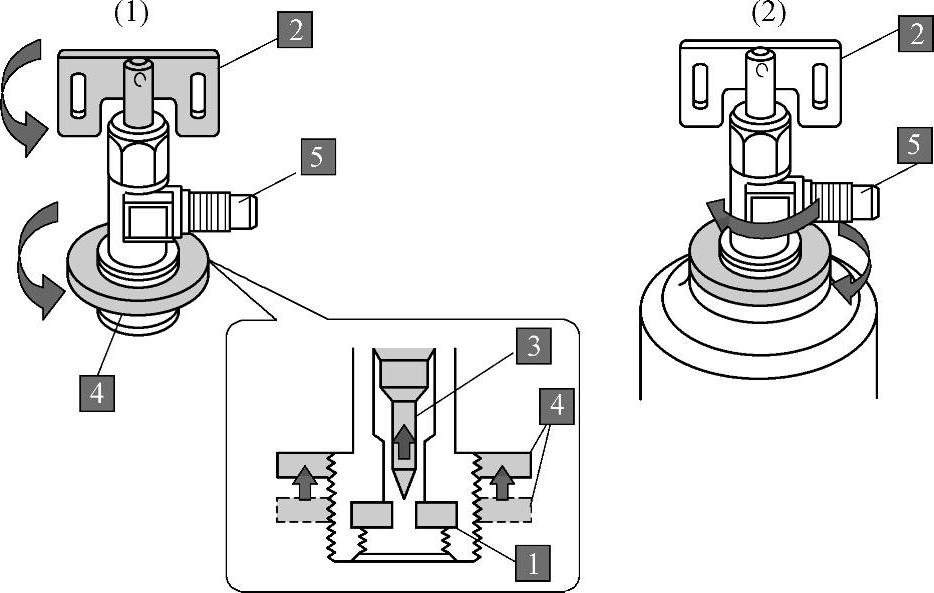 (1)
2
5
4
3
4
1
(2)
2
5