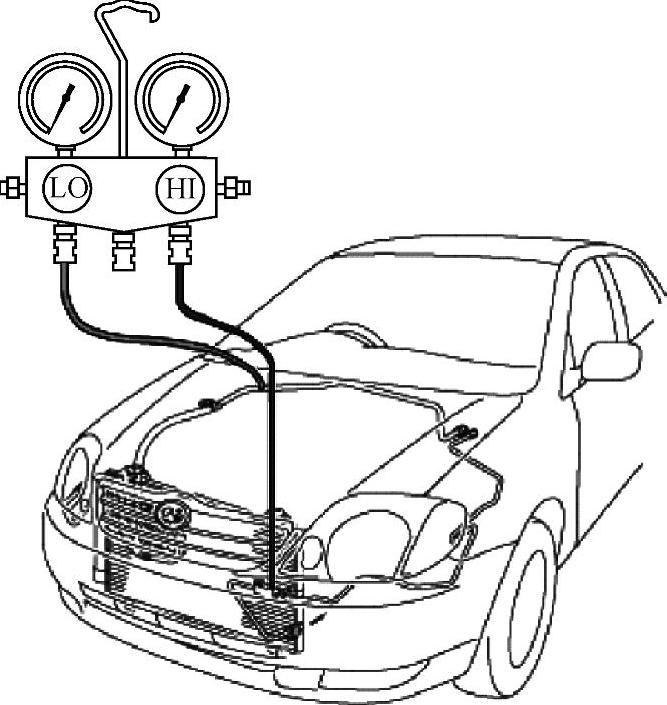 LO
HI