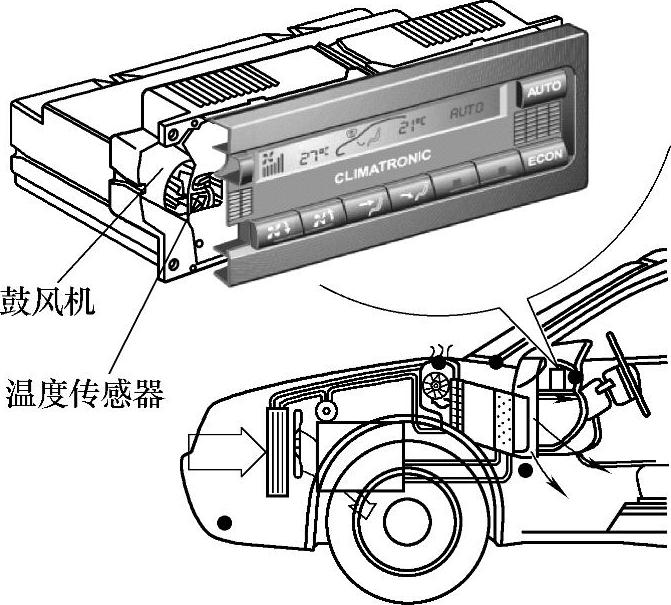 AUTO
27°C
21°C
AUTO
CLIMATRONIC
ECON
鼓风机
温度传感器