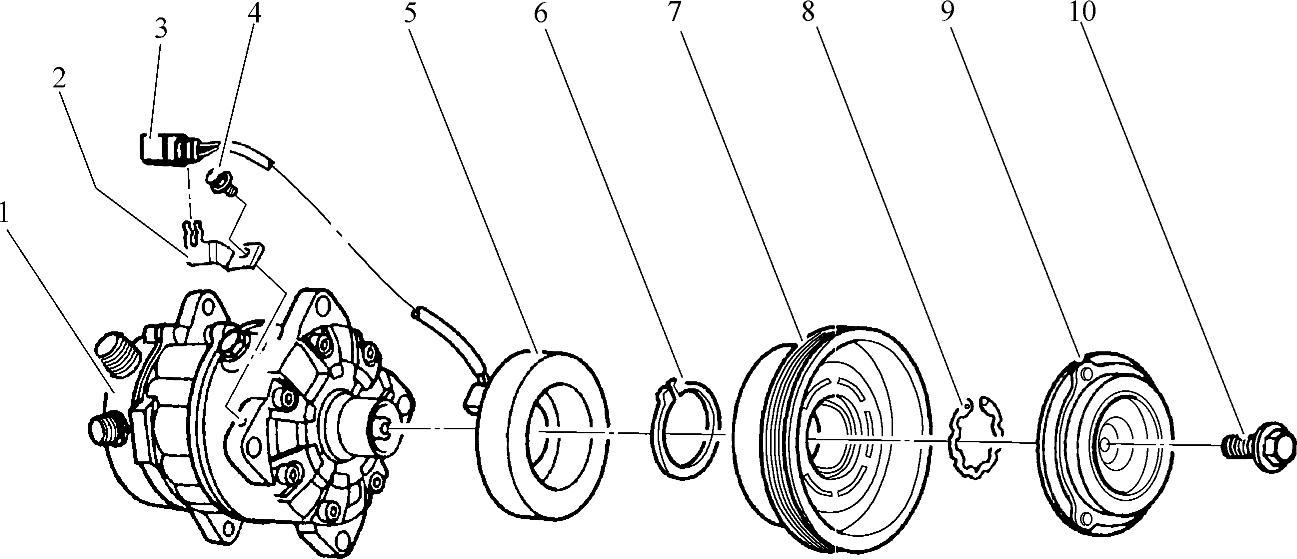 3
4
5
6
7
8
9
10
2
1