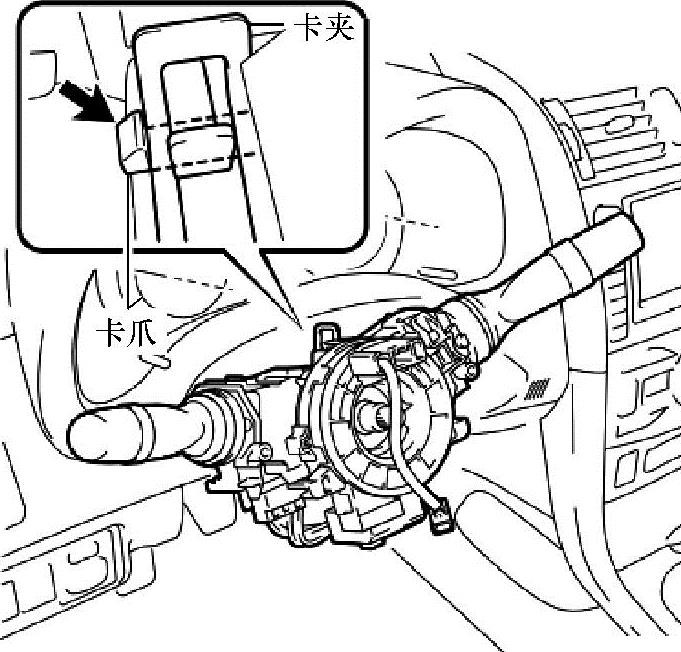 卡夹

卡爪