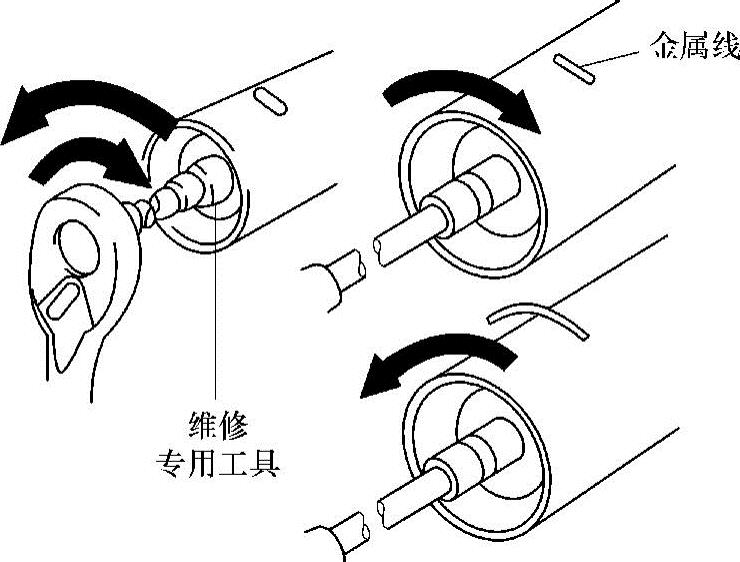 金属线

维修
专用工具