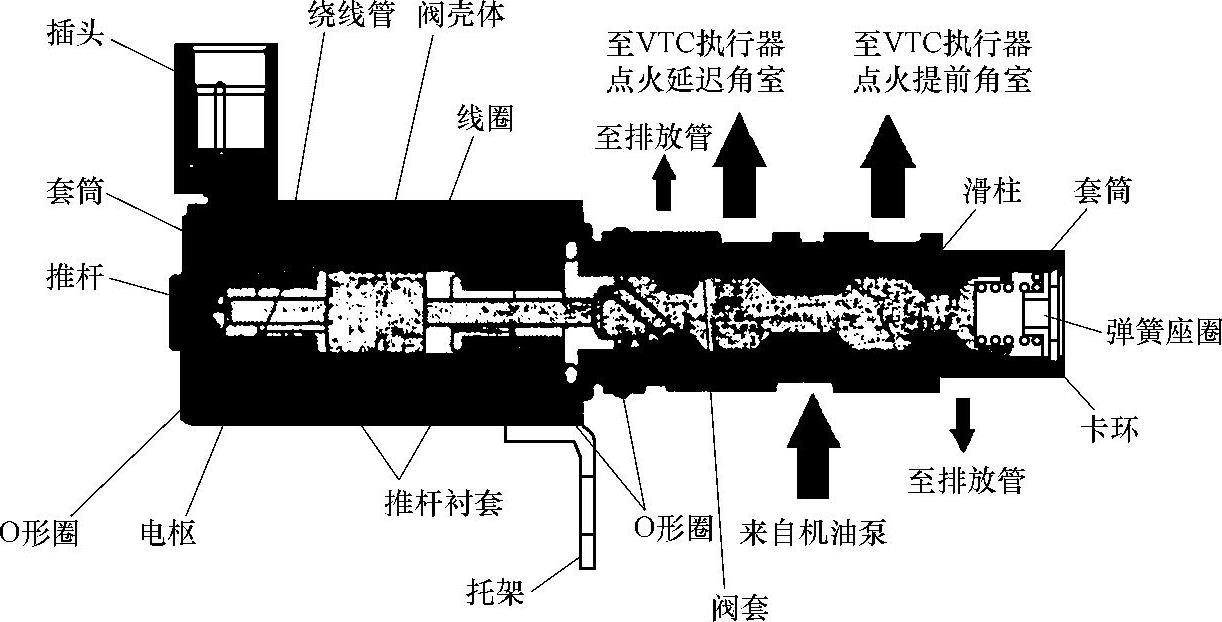 插头
绕线管
阀壳体
至VTC执行器
点火延迟角室
至VTC执行器
点火提前角室
线圈
至排放管
套筒
滑柱
套筒
推杆
弹簧座圈
卡环
至排放管
O形圈
电枢
推杆衬套
O形圈
来自机油泵
托架
阀套