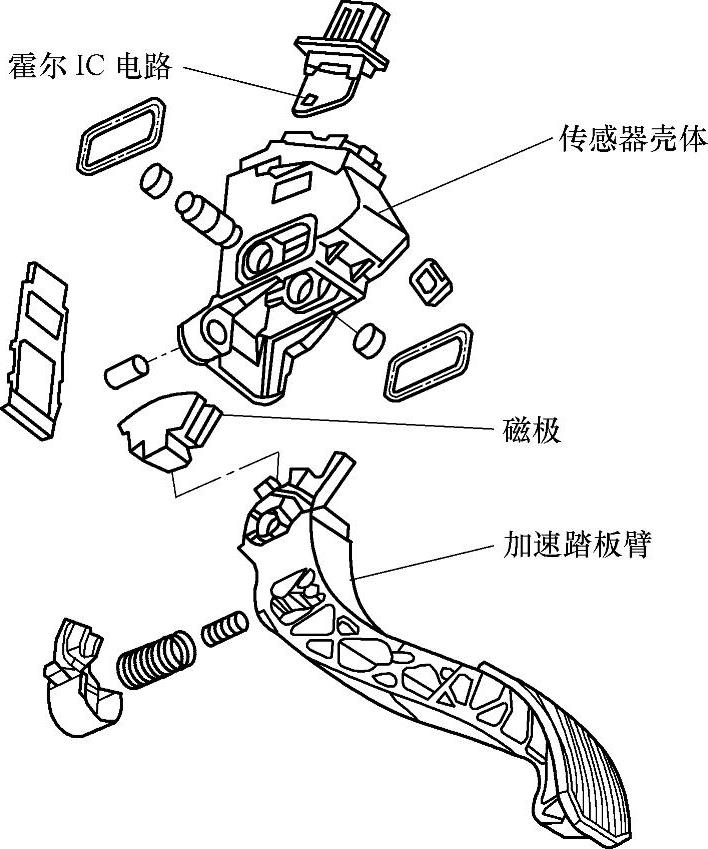 霍尔 IC 电路

传感器壳体

磁极

加速踏板臂