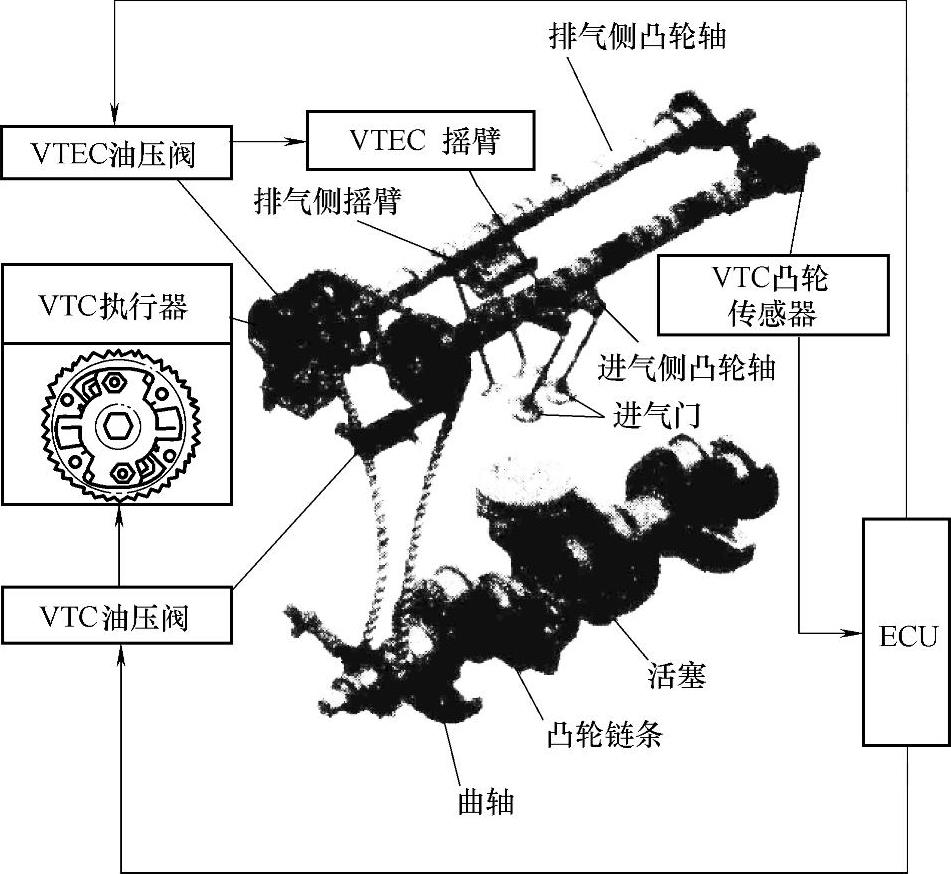 排气侧凸轮轴

VTEC油压阀

VTEC 摇臂

排气侧摇臂

VTC执行器

VTC凸轮传感器

进气侧凸轮轴

进气门

VTC油压阀

ECU

活塞

凸轮链条

曲轴