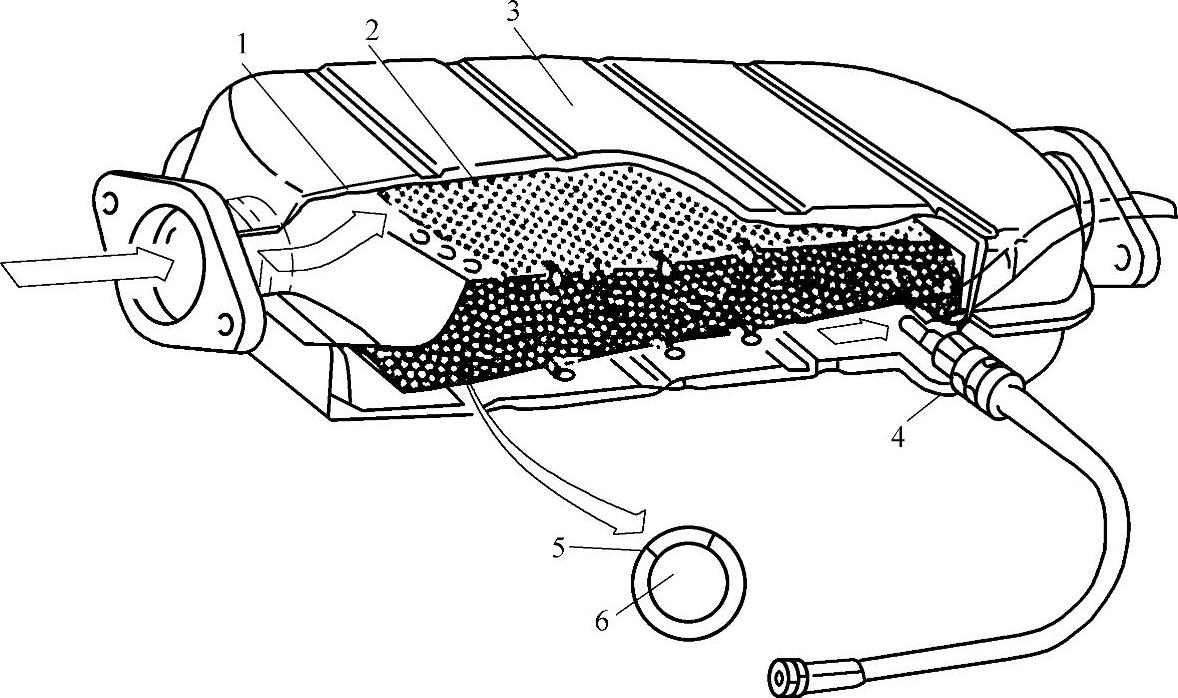 1
2
3
4
5
6