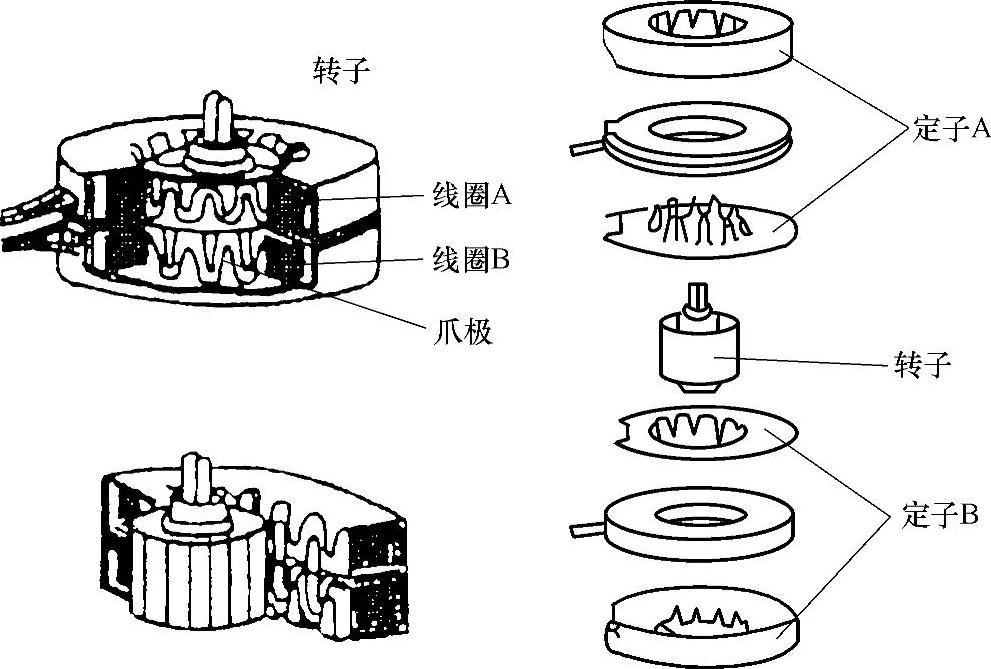 转子

线圈A

线圈B

爪极

定子A

转子

定子B