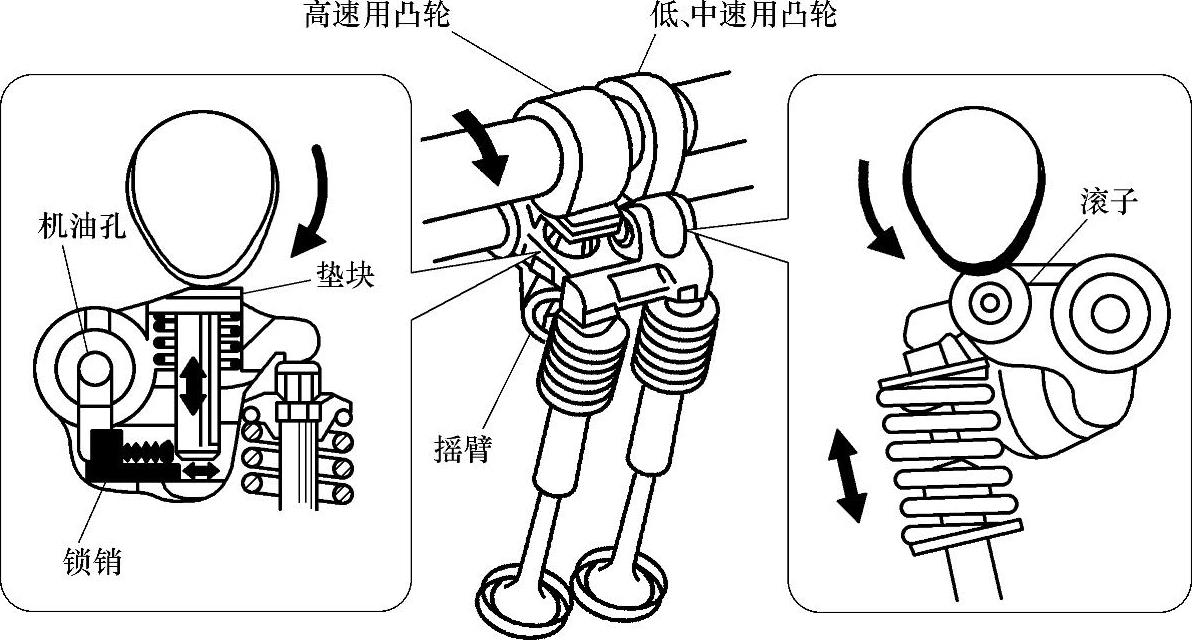 高速用凸轮

低、中速用凸轮

机油孔

垫块

锁销

摇臂

滚子