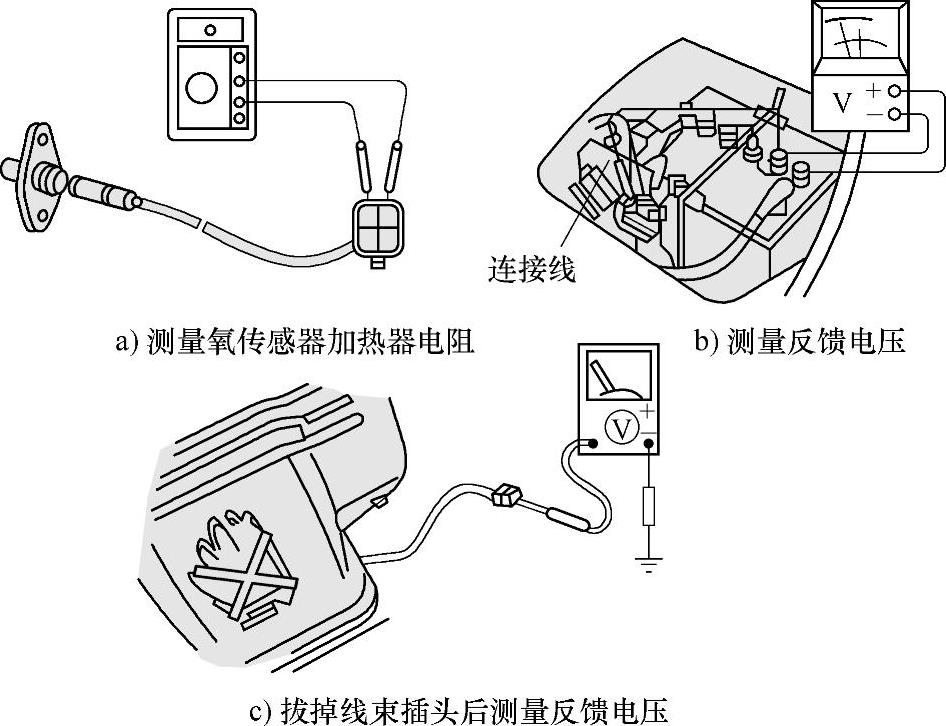 V + −

连接线

a) 测量氧传感器加热器电阻

b) 测量反馈电压

V + −

c) 拔掉线束插头后测量反馈电压