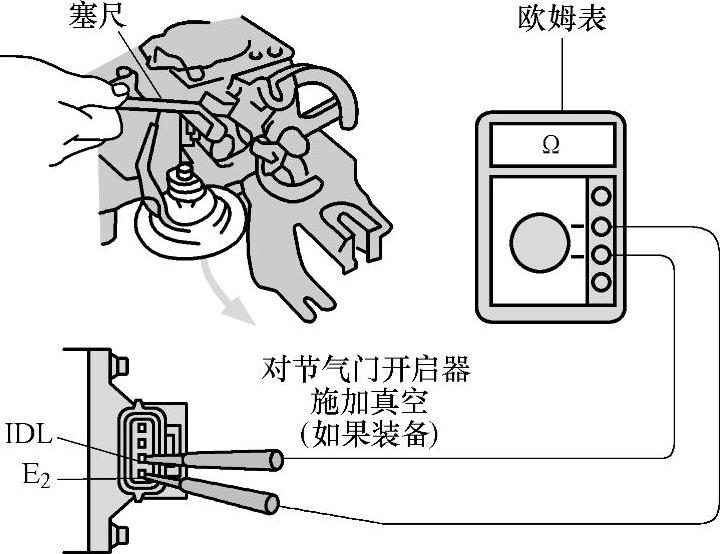 塞尺

欧姆表

Ω

对节气门开启器
施加真空
(如果装备)

IDL

$E_2$