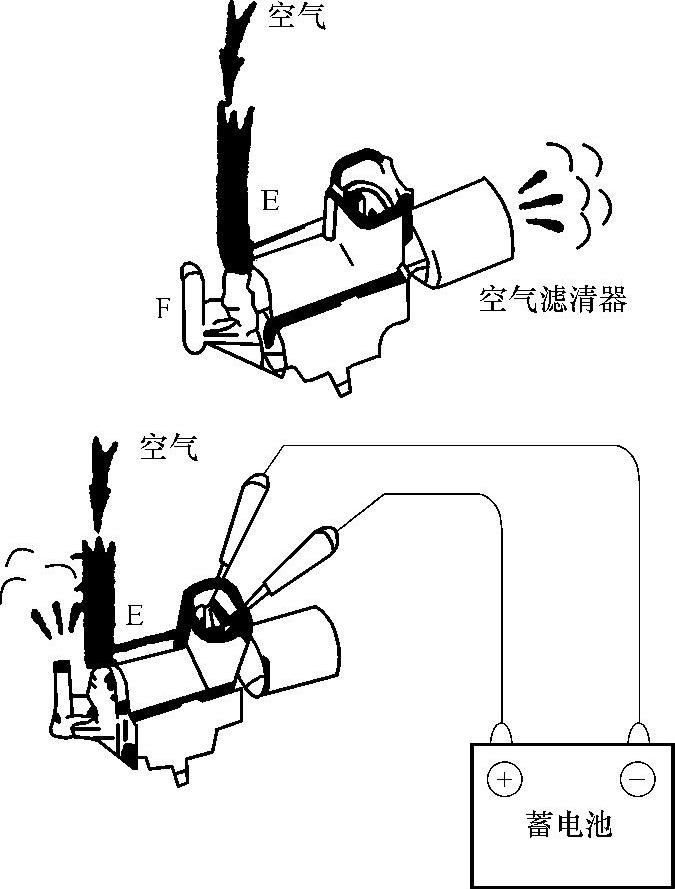 空气

E

F

空气滤清器

空气

E

+

−

蓄电池