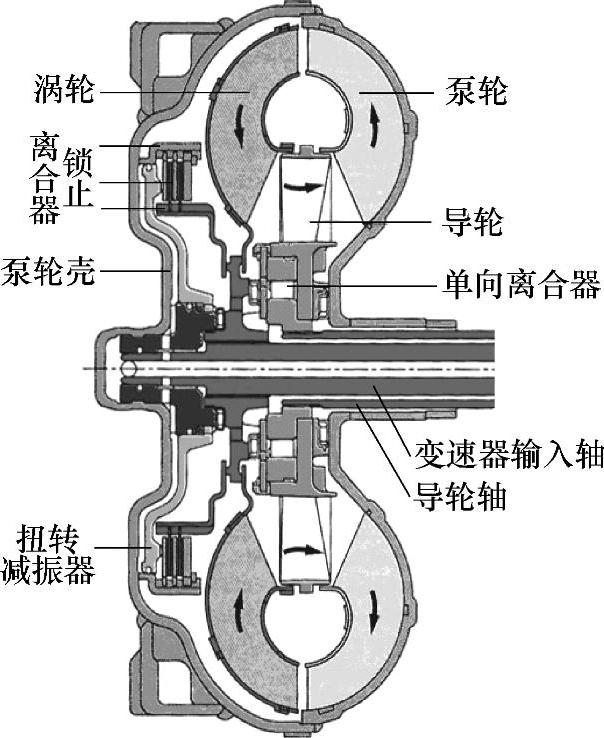 涡轮

泵轮

锁止离合器

导轮

泵轮壳

单向离合器

变速器输入轴

导轮轴

扭转减振器